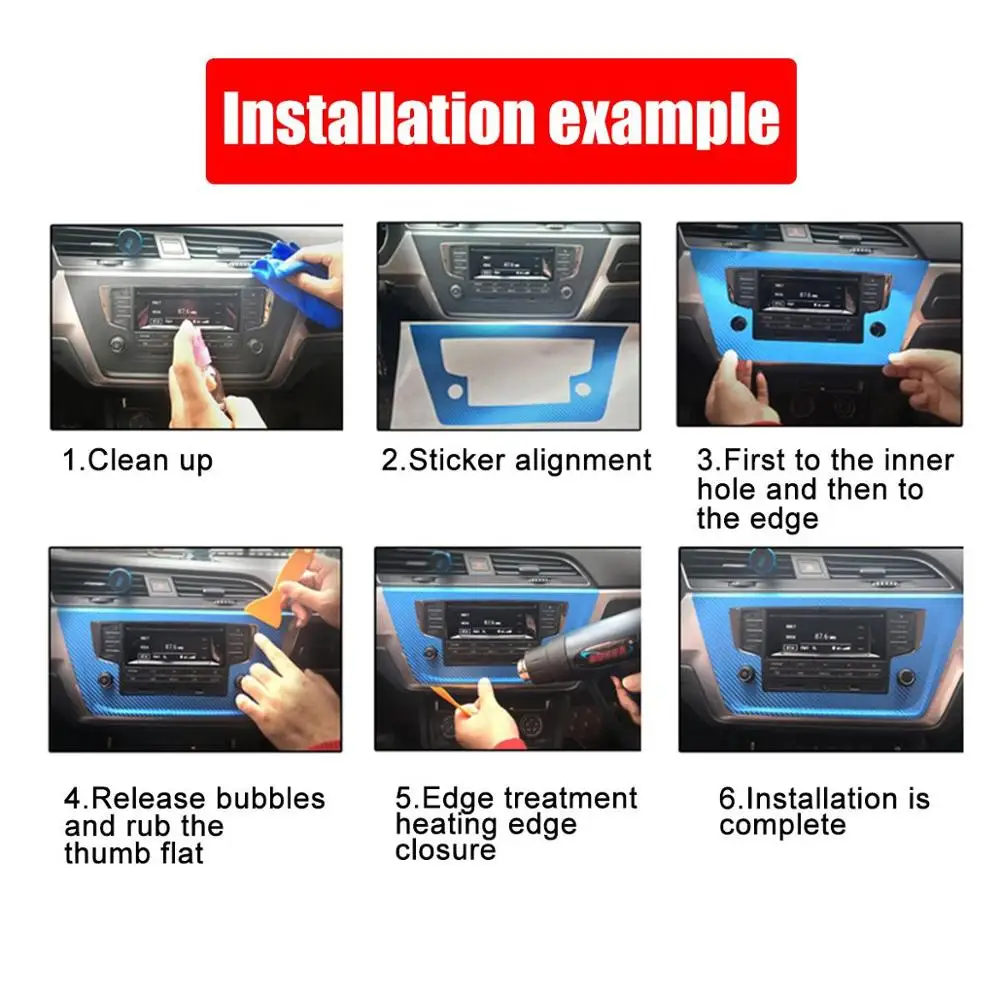 Installation example

1.Clean up

2.Sticker alignment

3.First to the inner hole and then to the edge

4.Release bubbles and rub the thumb flat

5.Edge treatment heating edge closure

6.Installation is complete