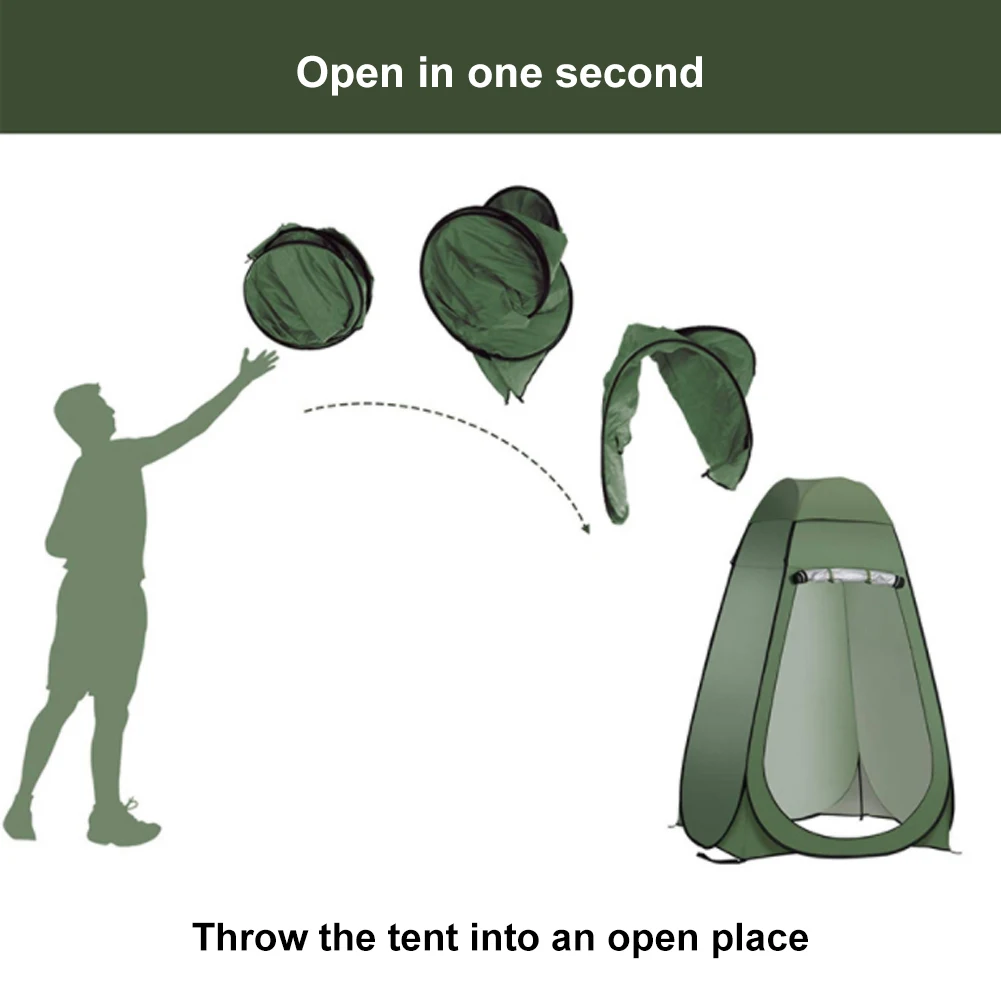 Open in one second

Throw the tent into an open place