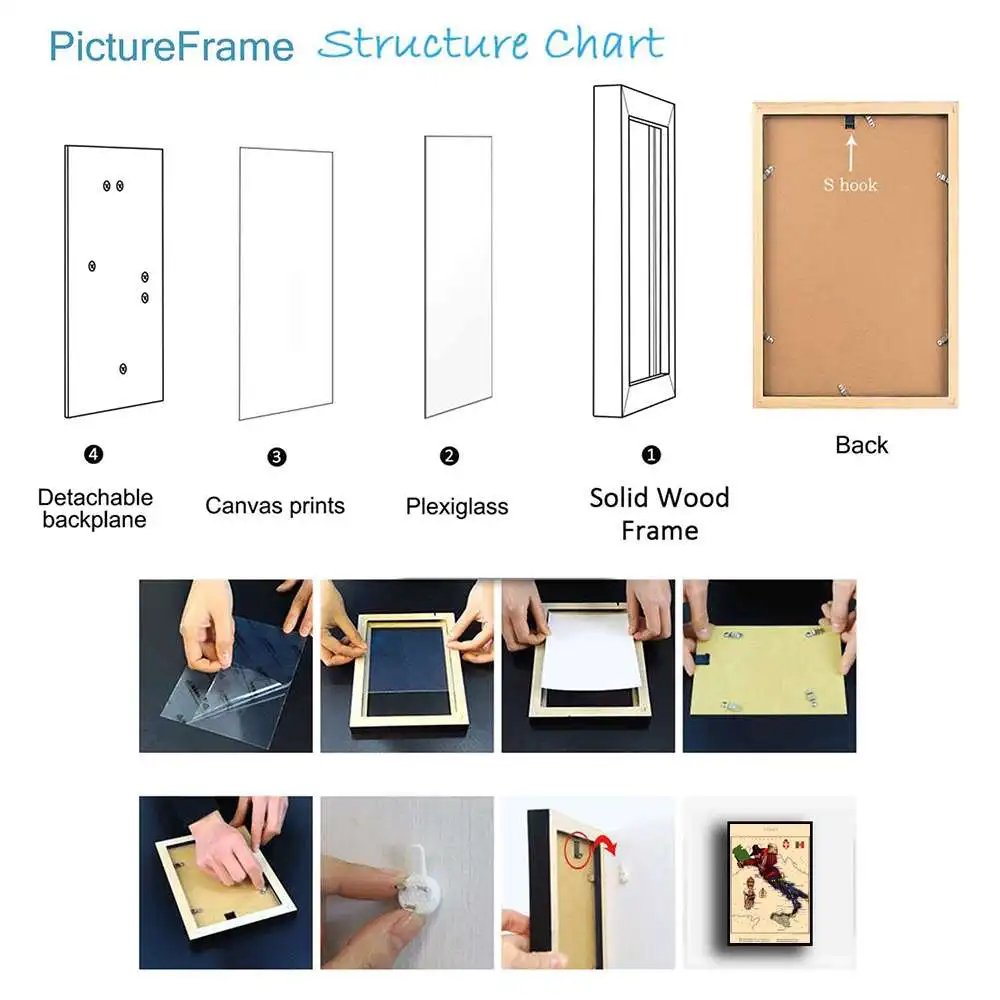 PictureFrame Structure Chart

S hook

❹ Detachable backplane

❸ Canvas prints

❷ Plexiglass

❶ Solid Wood Frame

Back