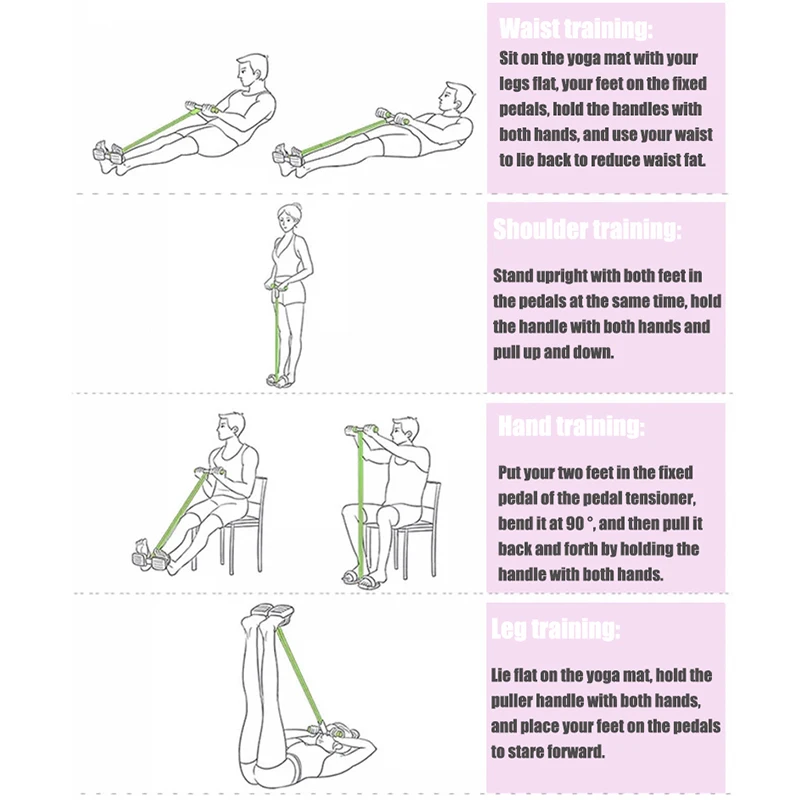 Waist training:

Sit on the yoga mat with your legs flat, your feet on the fixed pedals, hold the handles with both hands, and use your waist to lie back to reduce waist fat.

Shoulder training:

Stand upright with both feet in the pedals at the same time, hold the handle with both hands and pull up and down.

Hand training:

Put your two feet in the fixed pedal of the pedal tensioner, bend it at 90 °, and then pull it back and forth by holding the handle with both hands.

Leg training:

Lie flat on the yoga mat, hold the puller handle with both hands, and place your feet on the pedals to stare forward.