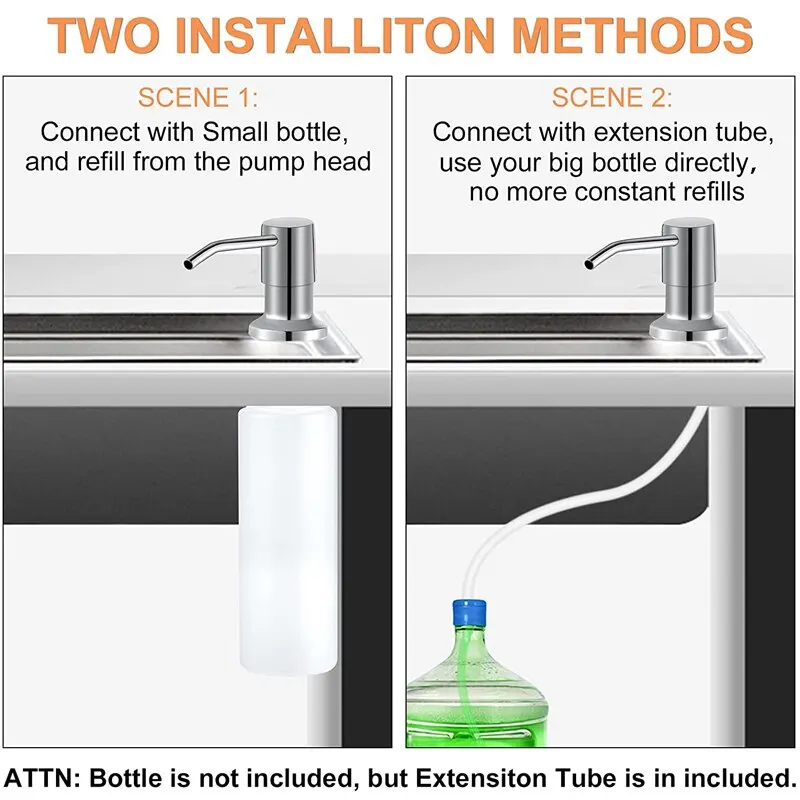 TWO INSTALLITON METHODS

SCENE 1:
Connect with Small bottle, and refill from the pump head

SCENE 2:
Connect with extension tube, use your big bottle directly, no more constant refills

ATTN: Bottle is not included, but Extensiton Tube is in included.