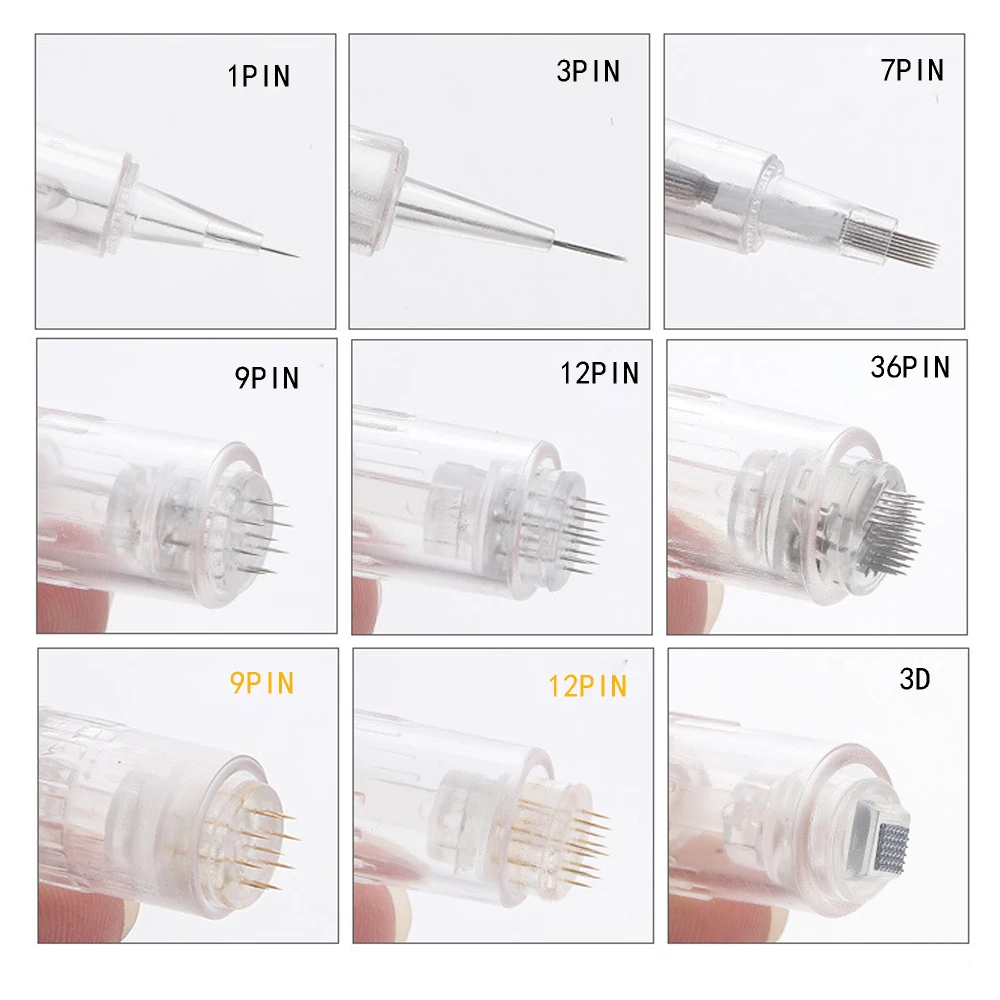 1PIN

3PIN

7PIN

9PIN

12PIN

36PIN

9PIN

12PIN

3D