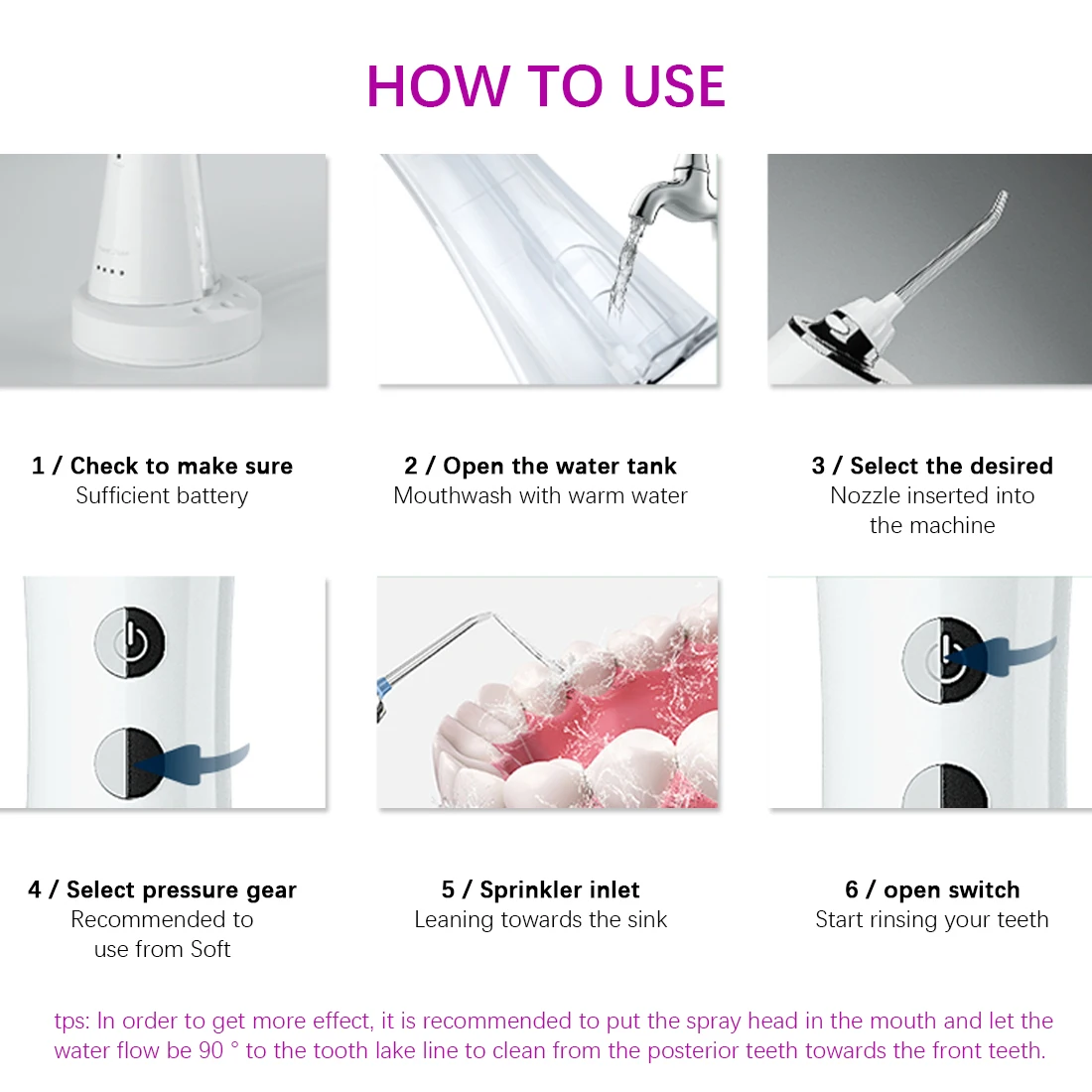 HOW TO USE

1 / Check to make sure
Sufficient battery

2 / Open the water tank
Mouthwash with warm water

3 / Select the desired
Nozzle inserted into the machine

4 / Select pressure gear
Recommended to use from Soft

5 / Sprinkler inlet
Leaning towards the sink

6 / open switch
Start rinsing your teeth

tps: In order to get more effect, it is recommended to put the spray head in the mouth and let the water flow be 90 ° to the tooth lake line to clean from the posterior teeth towards the front teeth.