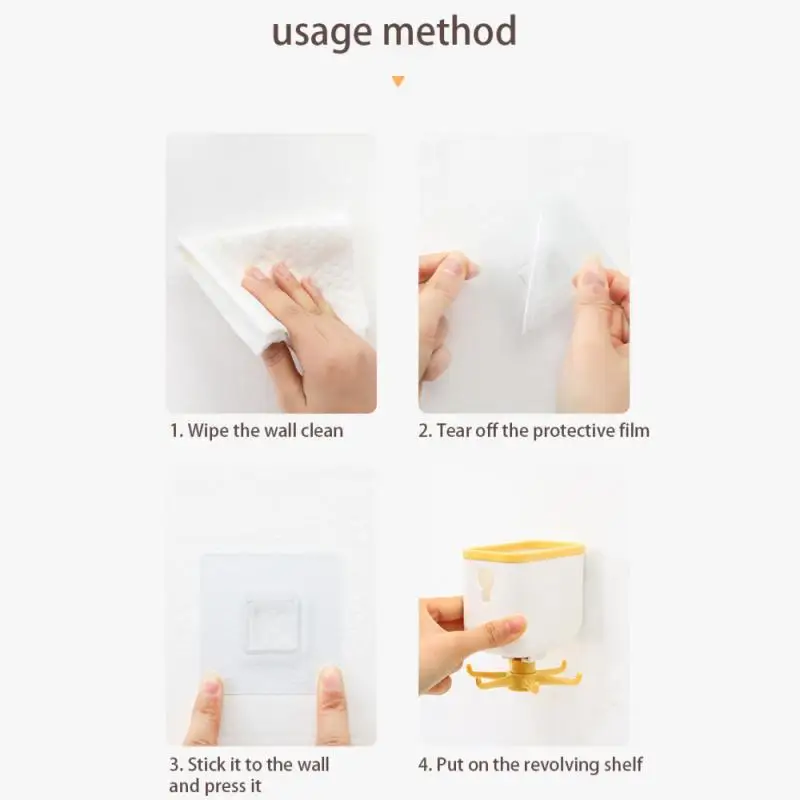 usage method

1. Wipe the wall clean

2. Tear off the protective film

3. Stick it to the wall and press it

4. Put on the revolving shelf