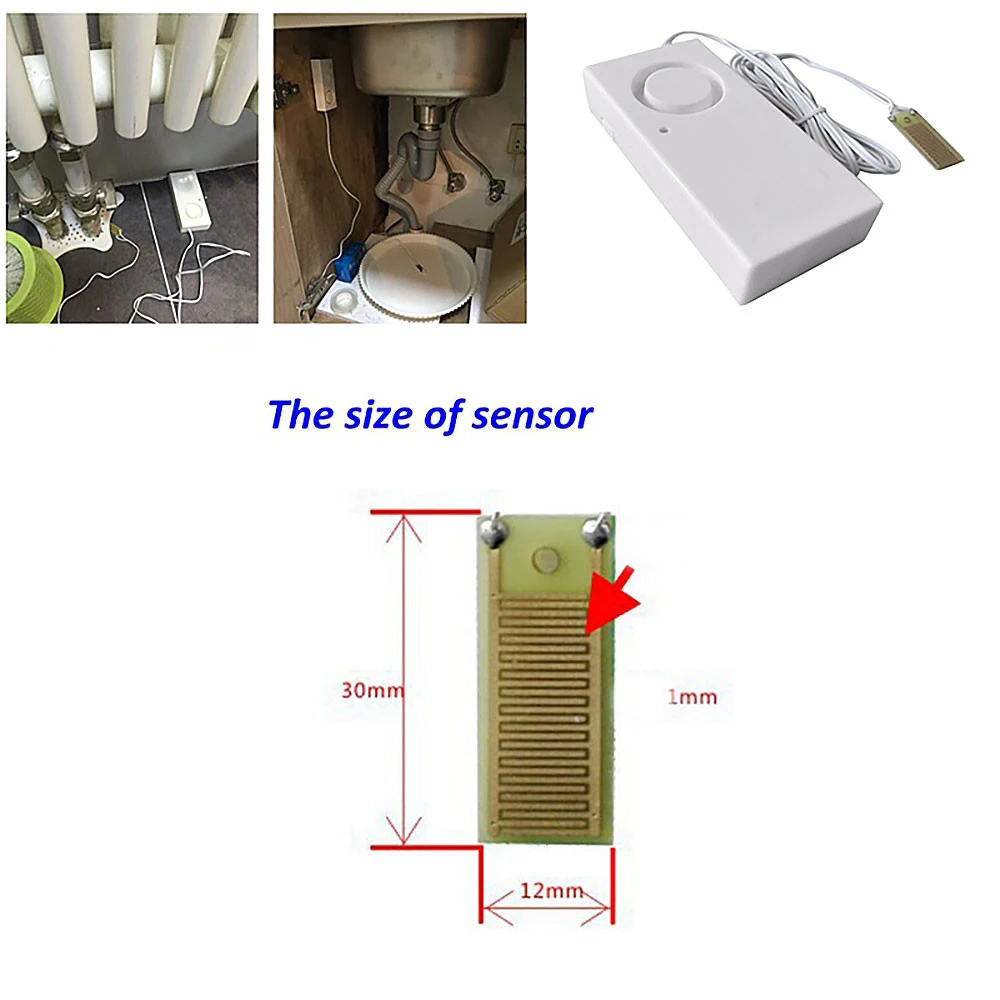 The size of sensor

30mm

1mm

12mm