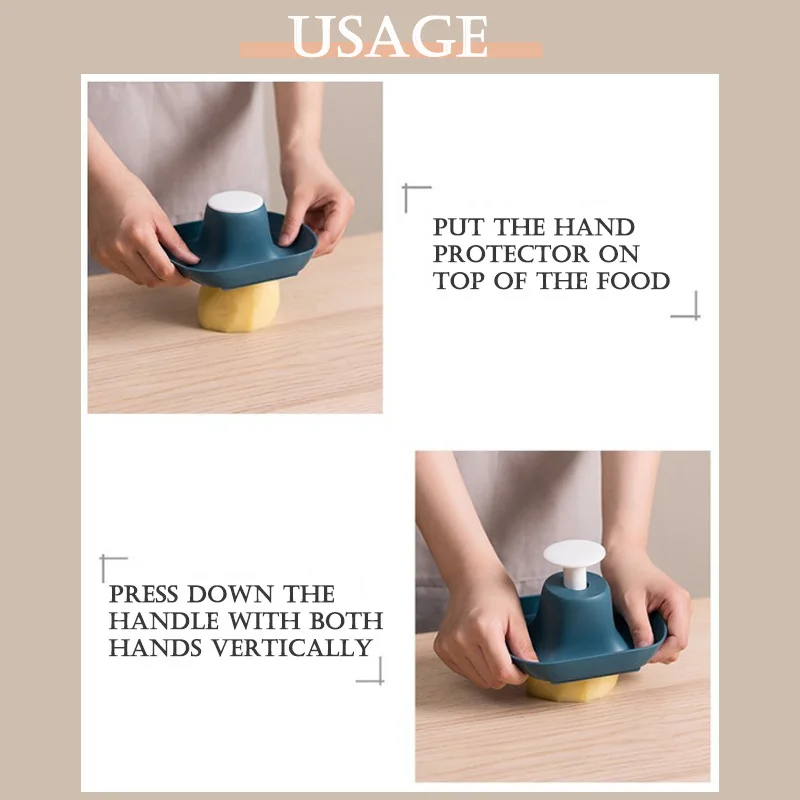 USAGE

PUT THE HAND PROTECTOR ON TOP OF THE FOOD

PRESS DOWN THE HANDLE WITH BOTH HANDS VERTICALLY