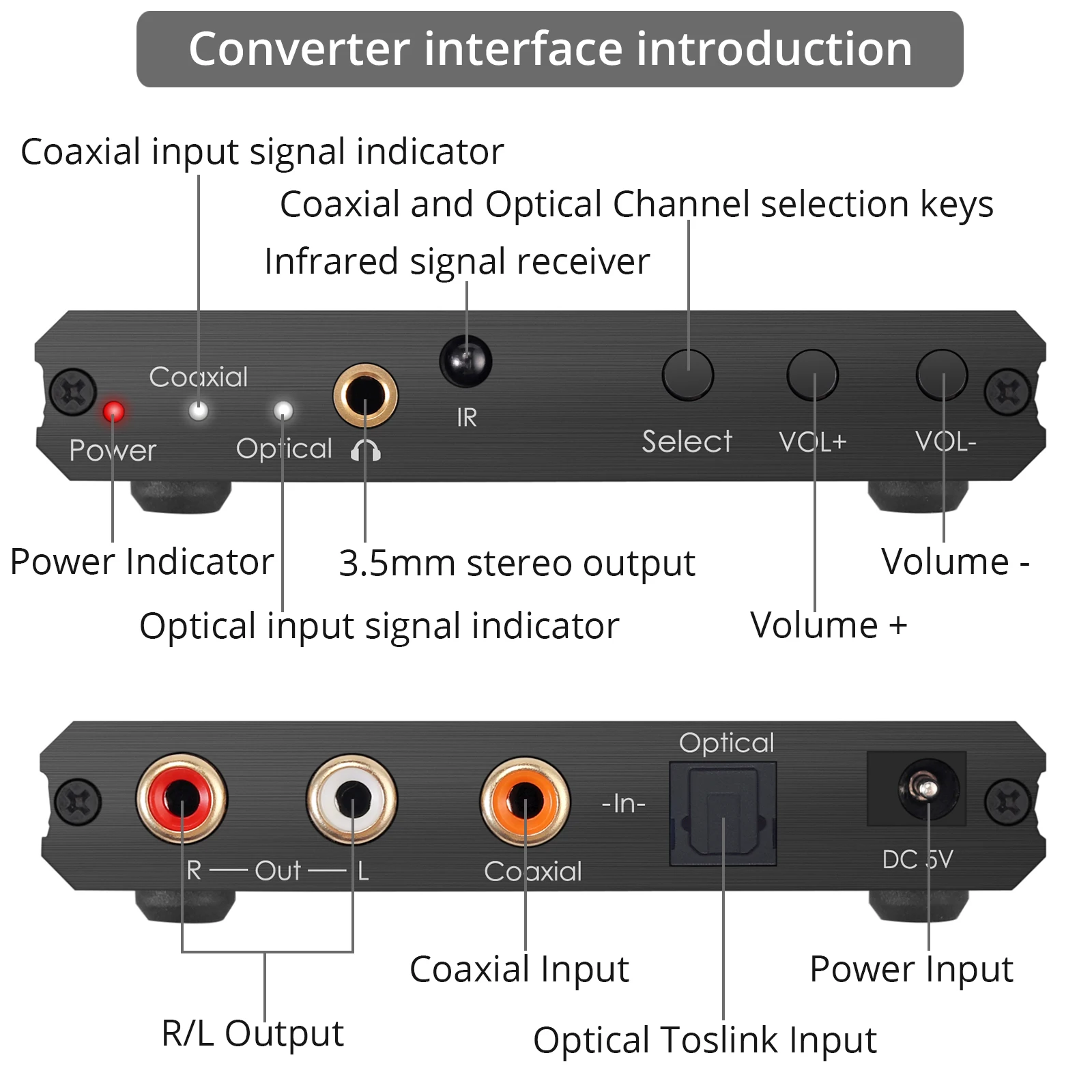 Converter interface introduction

Coaxial input signal indicator

Coaxial and Optical Channel selection keys

Infrared signal receiver

Coaxial

Power

Optical

IR

Select

VOL+

VOL-

Power Indicator

3.5mm stereo output

Volume -

Optical input signal indicator

Volume +

Optical

-In-

R — Out — L

Coaxial

DC 5V

Coaxial Input

Power Input

R/L Output

Optical Toslink Input