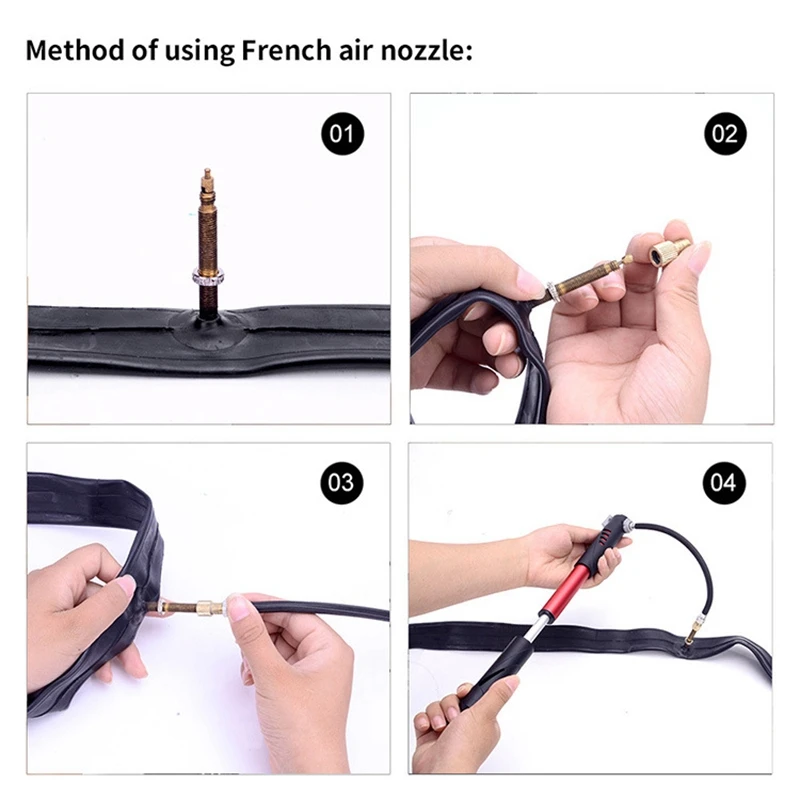 Method of using French air nozzle:

01

02

03

04