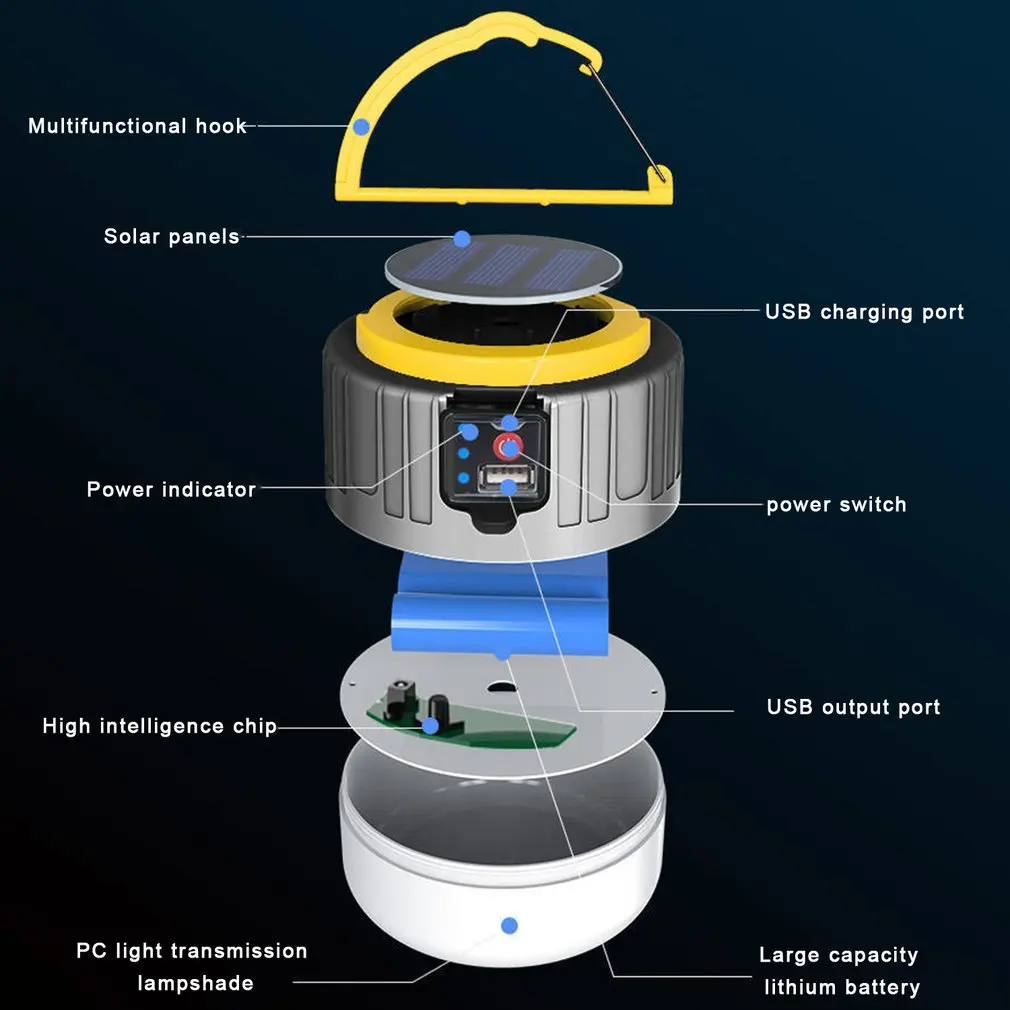 Multifunctional hook

Solar panels

USB charging port

Power indicator

power switch

High intelligence chip

USB output port

PC light transmission lampshade

Large capacity lithium battery