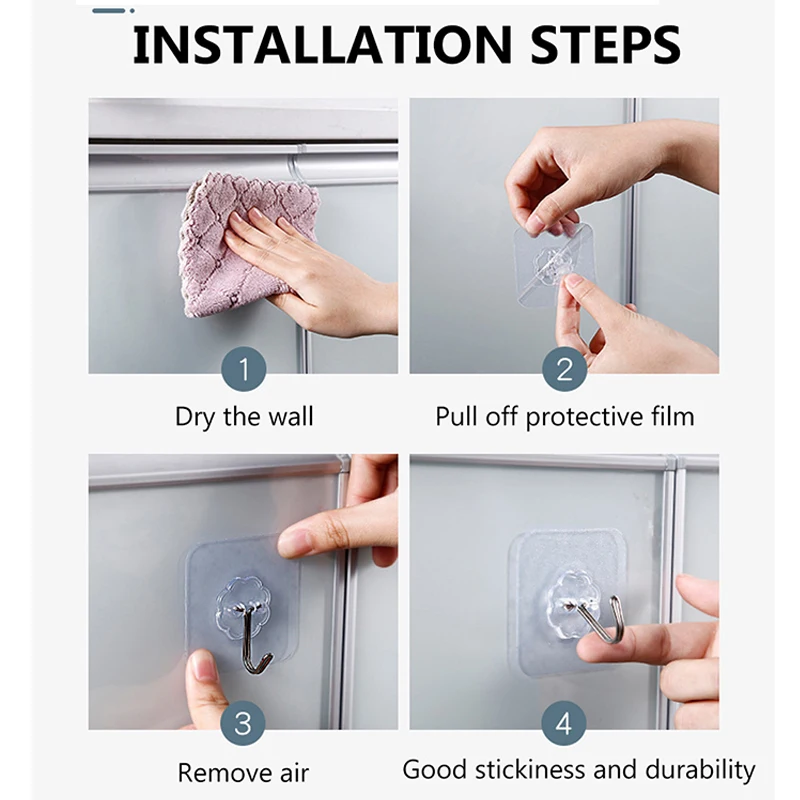 INSTALLATION STEPS

1

Dry the wall

2

Pull off protective film

3

Remove air

4

Good stickiness and durability