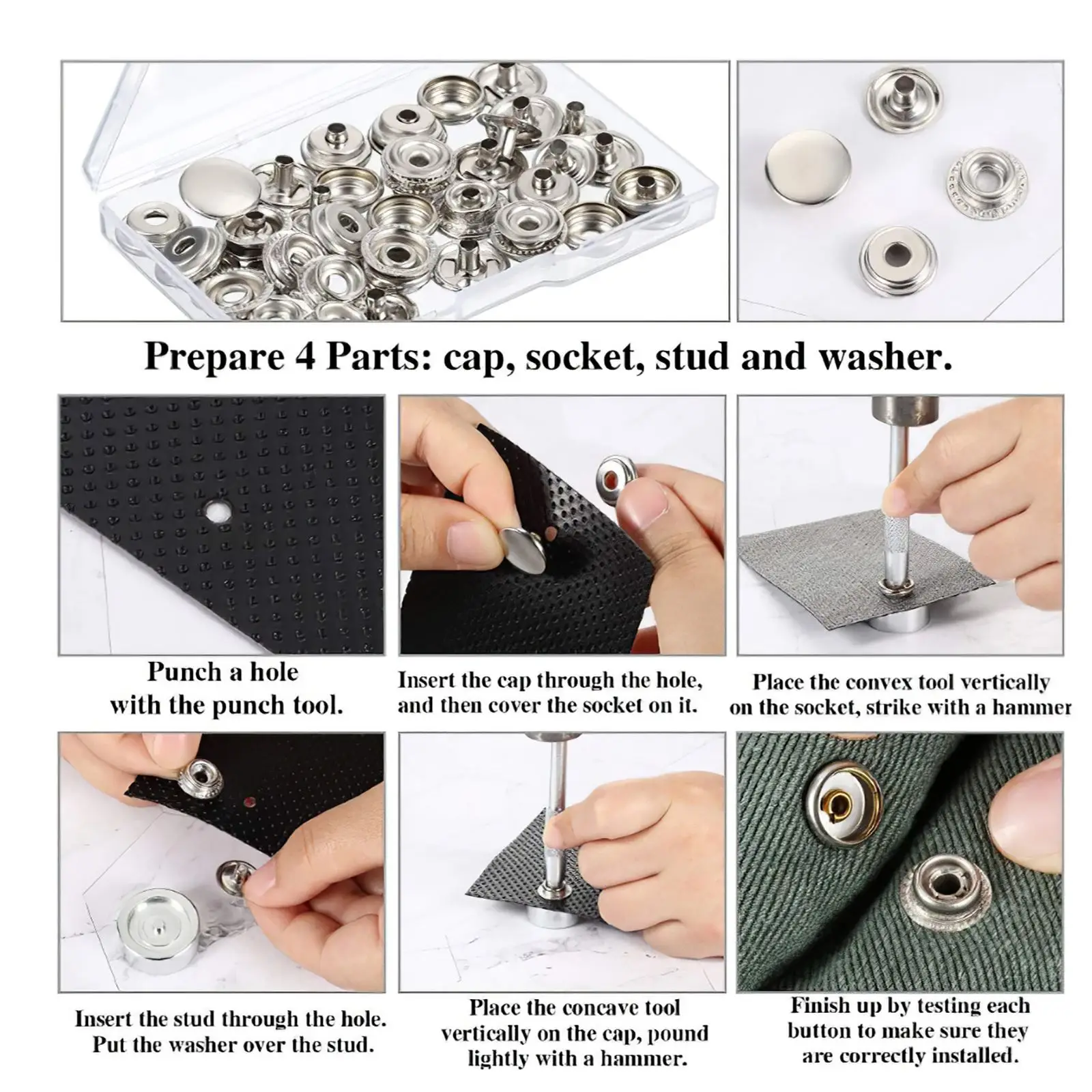 Prepare 4 Parts: cap, socket, stud and washer.

Punch a hole with the punch tool.

Insert the cap through the hole, and then cover the socket on it.

Place the convex tool vertically on the socket, strike with a hammer

Insert the stud through the hole. Put the washer over the stud.

Place the concave tool vertically on the cap, pound lightly with a hammer.

Finish up by testing each button to make sure they are correctly installed.