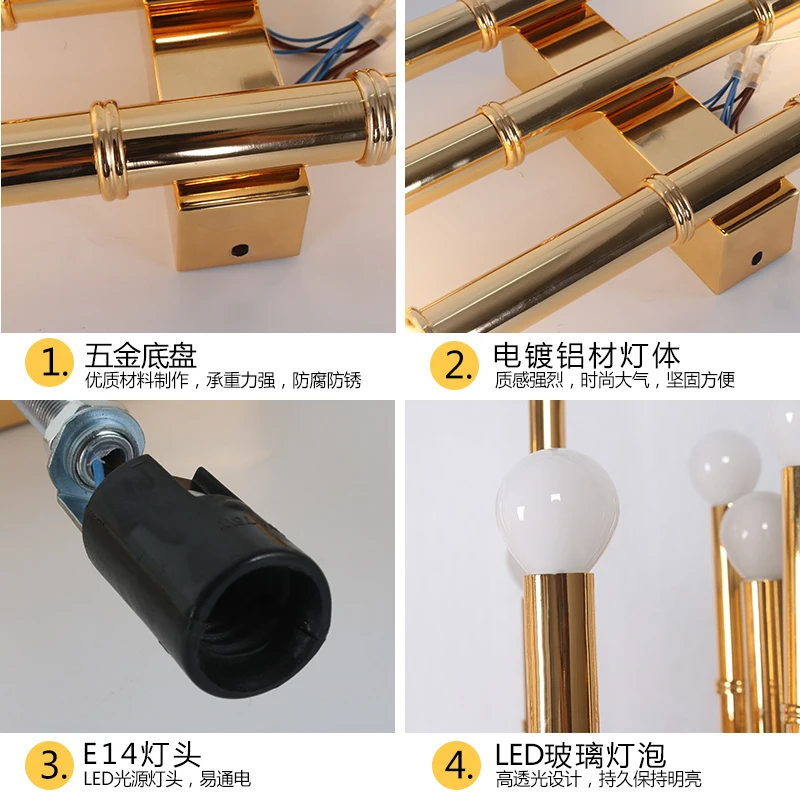 1. 五金底盘
优质材料制作，承重力强，防腐防锈

2. 电镀铝材灯体
质感强烈，时尚大气，坚固方便

3. E14灯头
LED光源灯头，易通电

4. LED玻璃灯泡
高透光设计，持久保持明亮