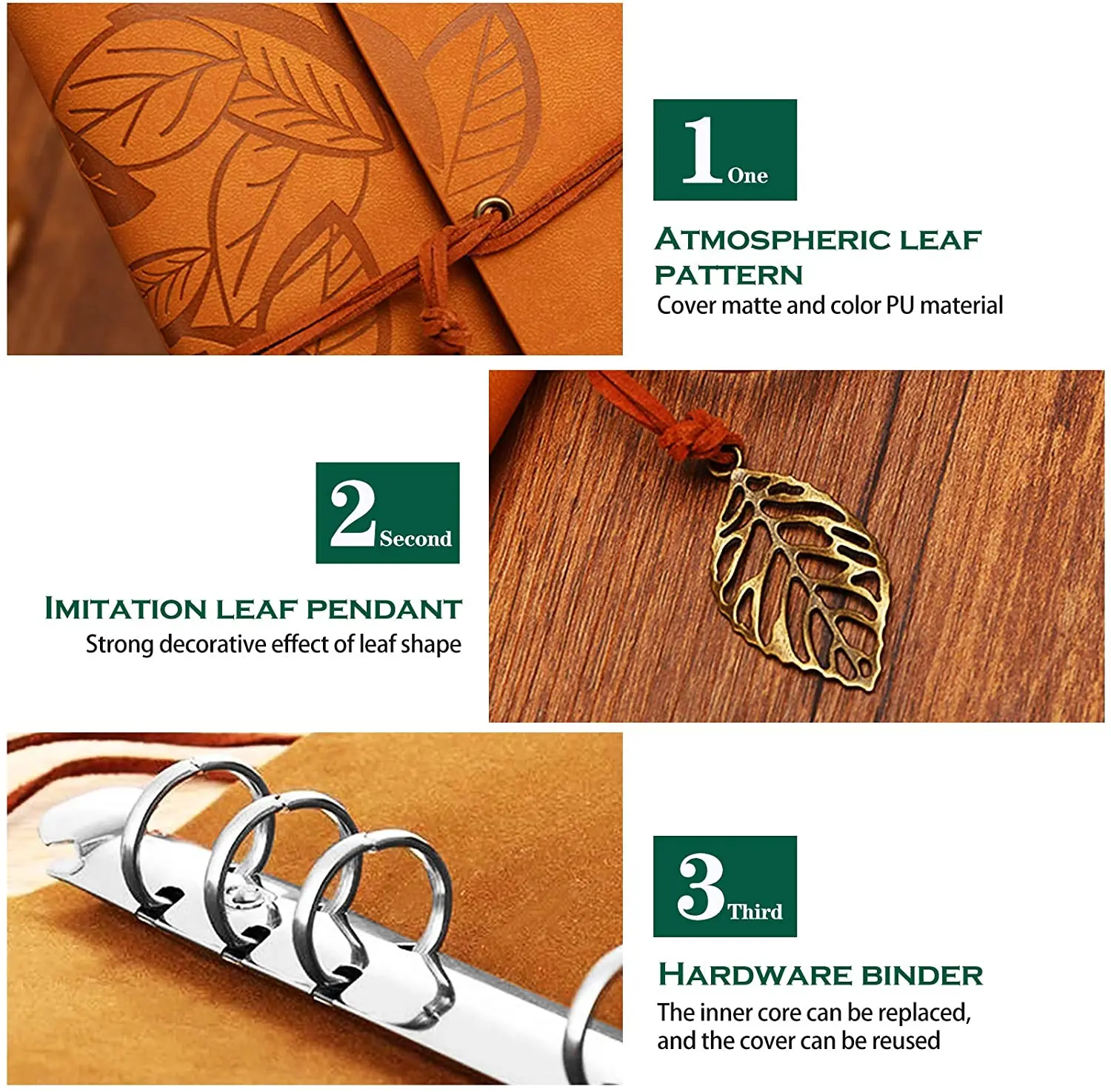 1 One

ATMOSPHERIC LEAF PATTERN

Cover matte and color PU material

2 Second

IMITATION LEAF PENDANT

Strong decorative effect of leaf shape

3 Third

HARDWARE BINDER

The inner core can be replaced, and the cover can be reused