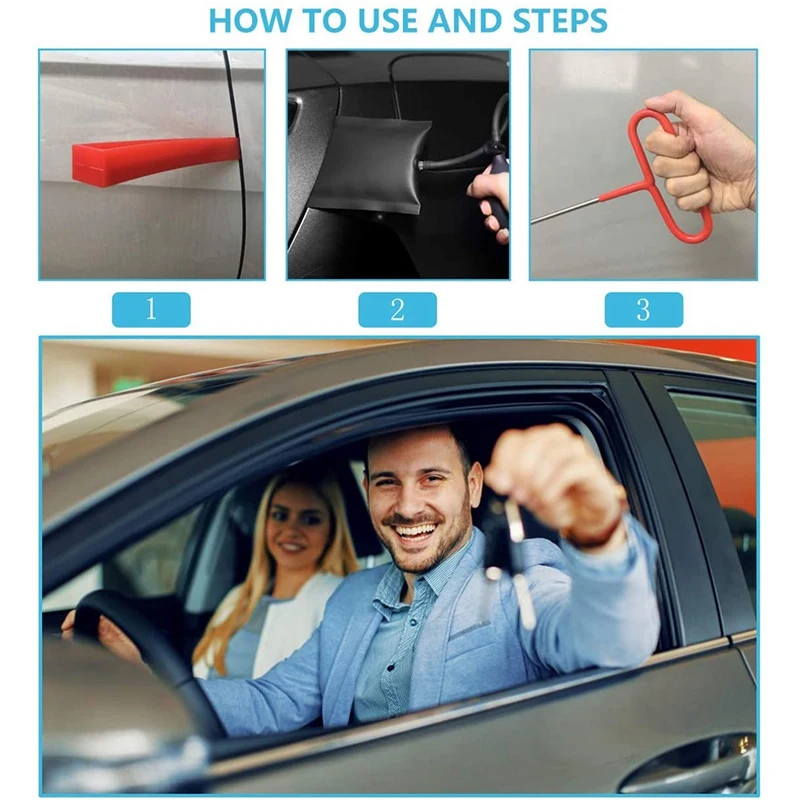 HOW TO USE AND STEPS

1

2

3