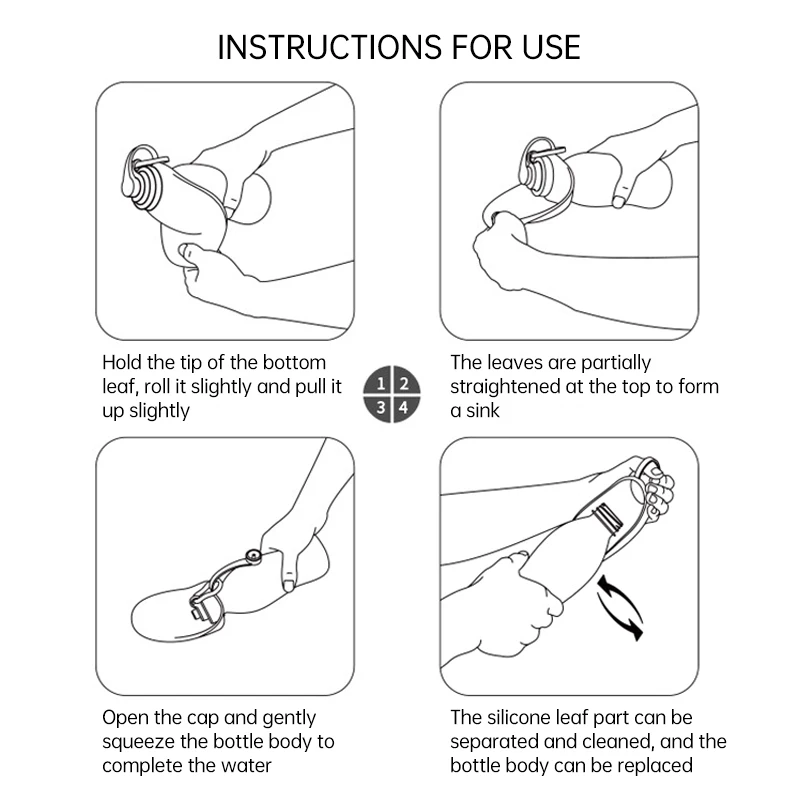 INSTRUCTIONS FOR USE

Hold the tip of the bottom leaf, roll it slightly and pull it up slightly

1 2
3 4

The leaves are partially straightened at the top to form a sink

Open the cap and gently squeeze the bottle body to complete the water

The silicone leaf part can be separated and cleaned, and the bottle body can be replaced