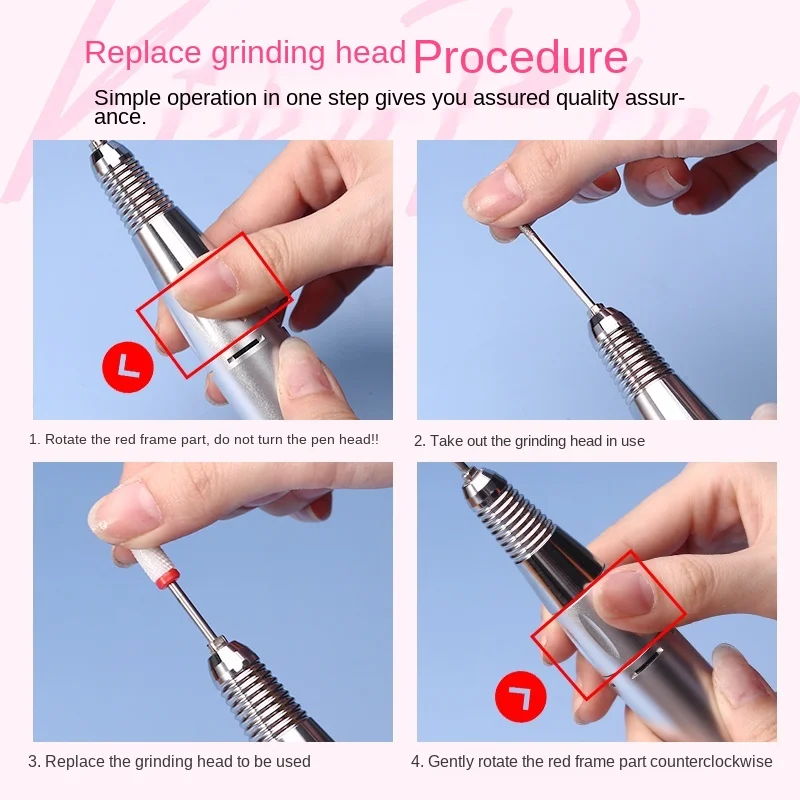 Replace grinding head Procedure

Simple operation in one step gives you assured quality assurance.

1. Rotate the red frame part, do not turn the pen head!!

2. Take out the grinding head in use

3. Replace the grinding head to be used

4. Gently rotate the red frame part counterclockwise