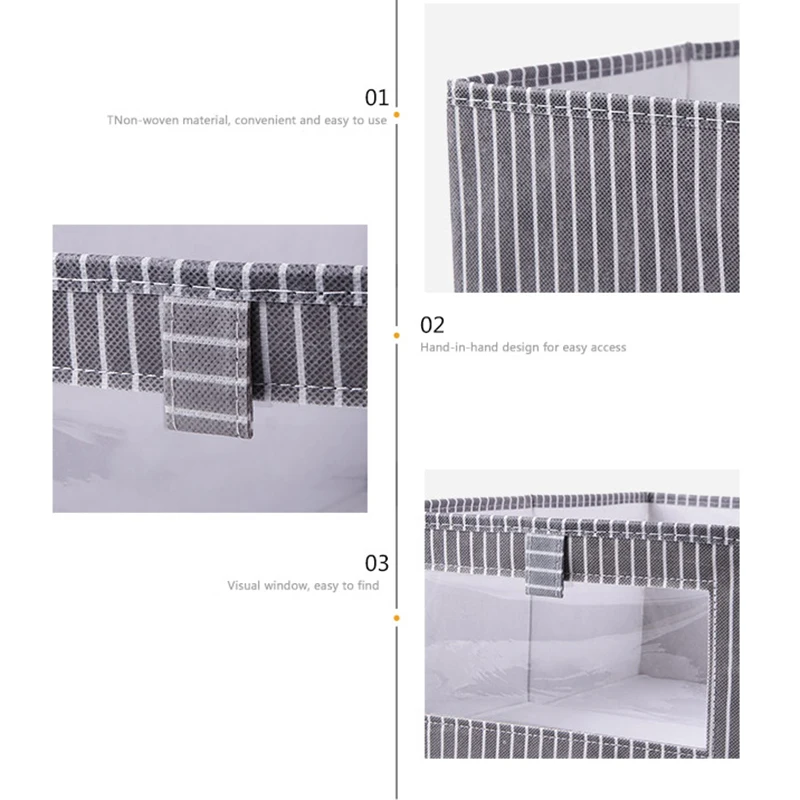 01
TNon-woven material, convenient and easy to use

02
Hand-in-hand design for easy access

03
Visual window, easy to find