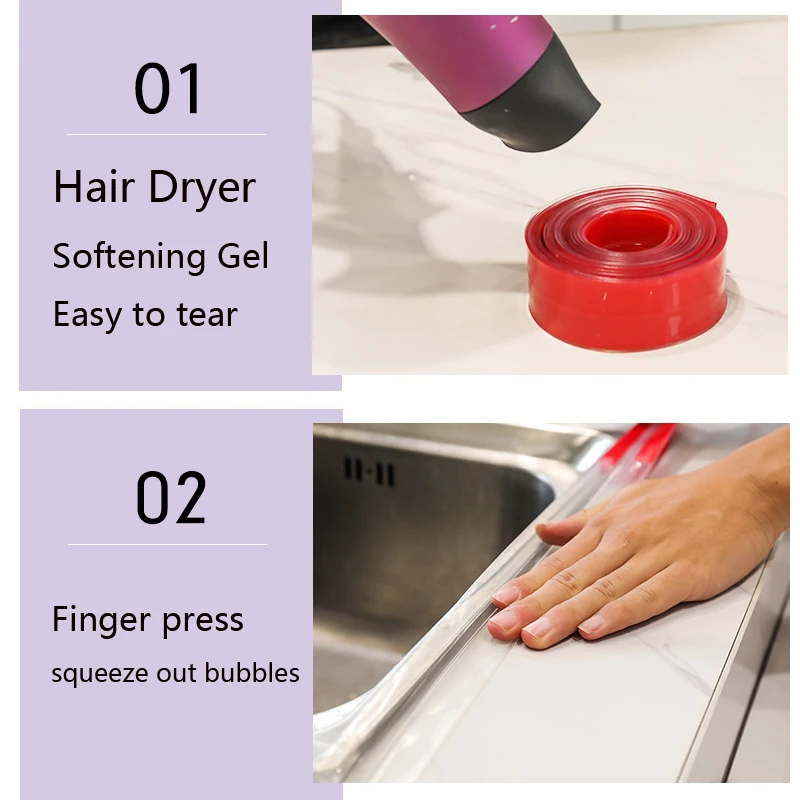 01

Hair Dryer

Softening Gel

Easy to tear

02

Finger press

squeeze out bubbles