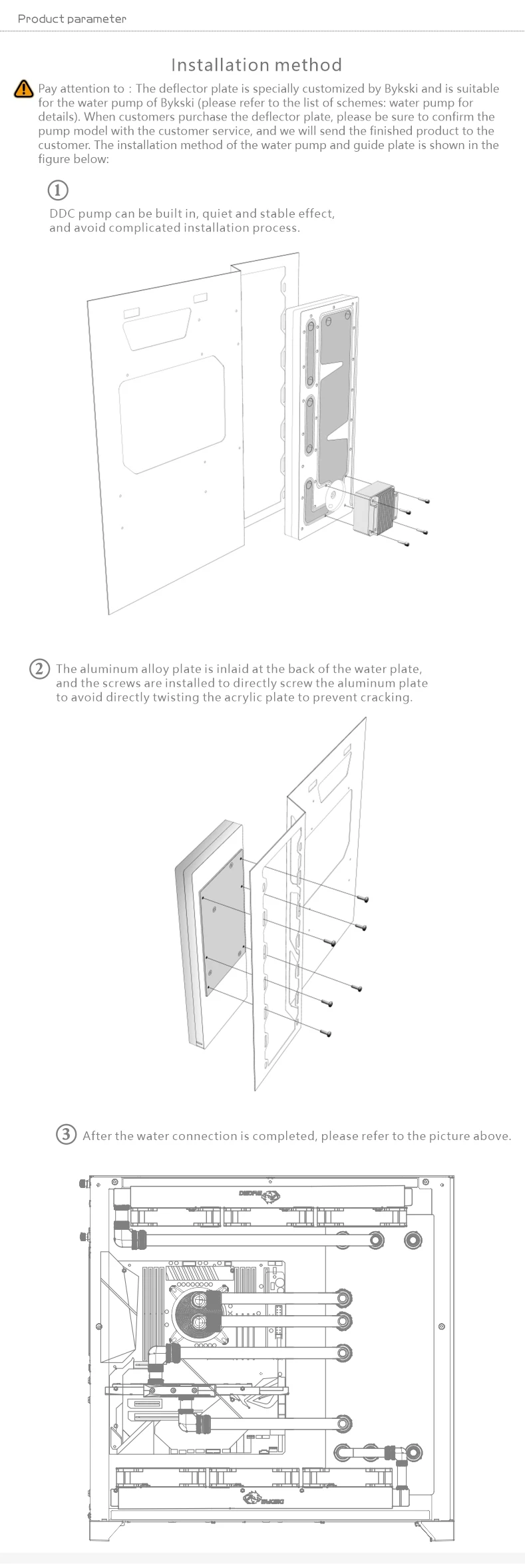 Product parameter

Installation method

Pay attention to : The deflector plate is specially customized by Bykski and is suitable for the water pump of Bykski (please refer to the list of schemes: water pump for details). When customers purchase the deflector plate, please be sure to confirm the pump model with the customer service, and we will send the finished product to the customer. The installation method of the water pump and guide plate is shown in the figure below:

①
DDC pump can be built in, quiet and stable effect, and avoid complicated installation process.

② The aluminum alloy plate is inlaid at the back of the water plate, and the screws are installed to directly screw the aluminum plate to avoid directly twisting the acrylic plate to prevent cracking.

③ After the water connection is completed, please refer to the picture above.

BYKSKI

BYKSKI