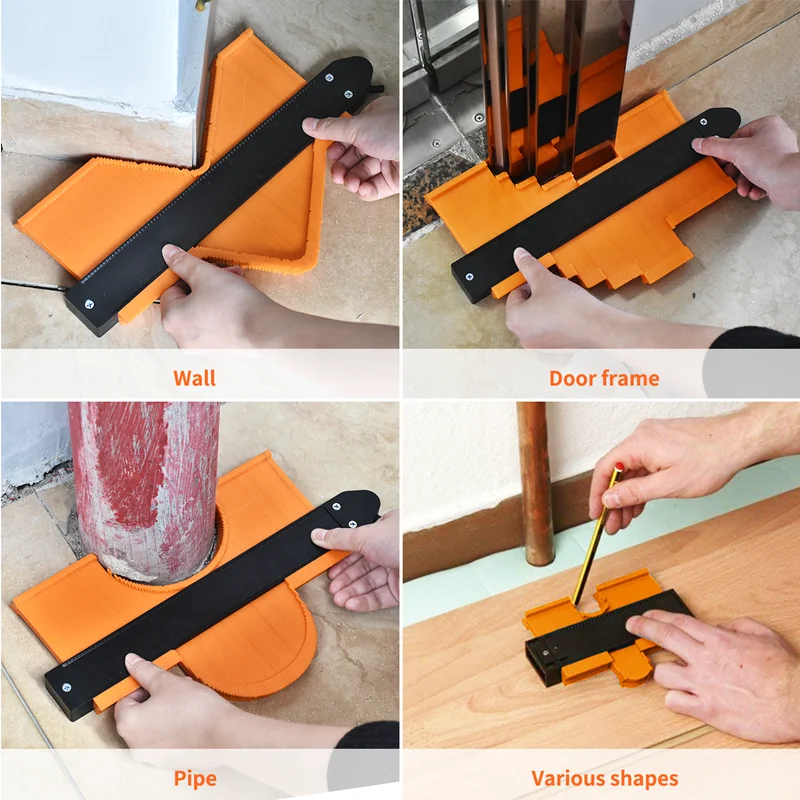 Wall

Door frame

Pipe

Various shapes