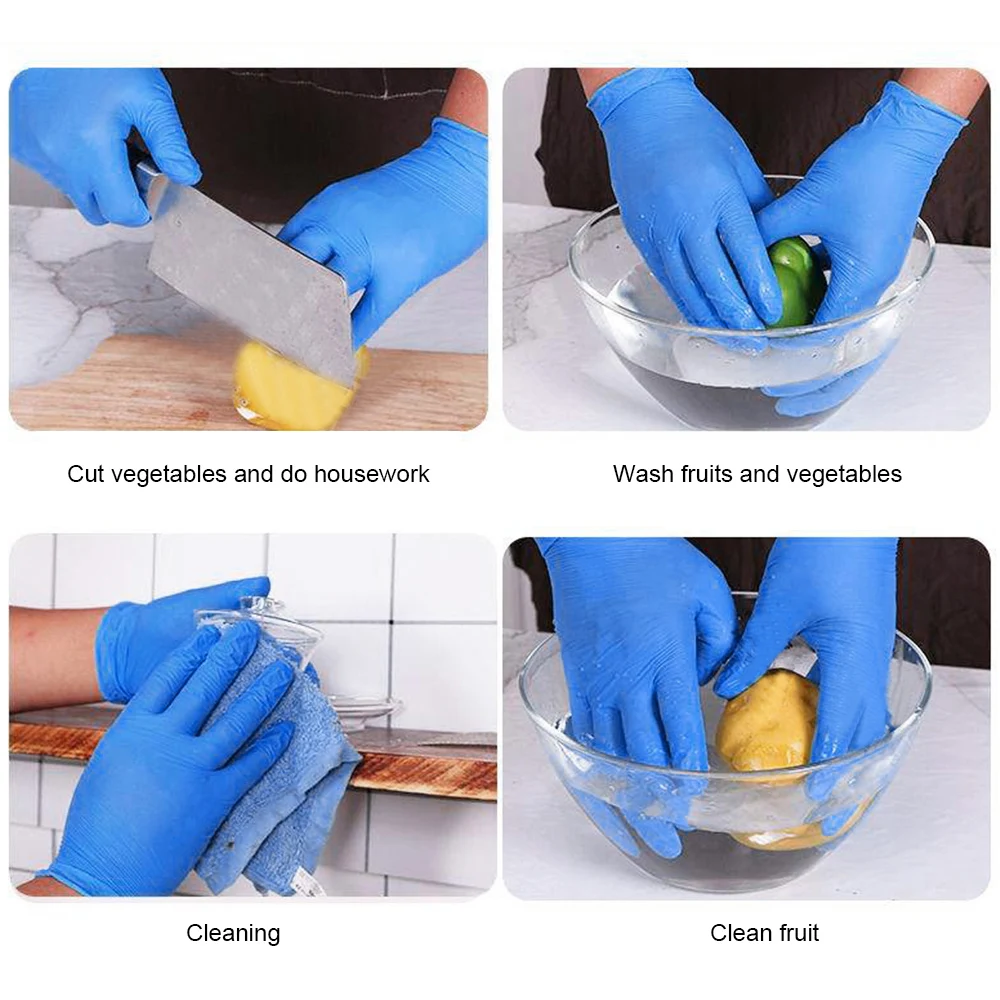 Cut vegetables and do housework

Wash fruits and vegetables

Cleaning

Clean fruit