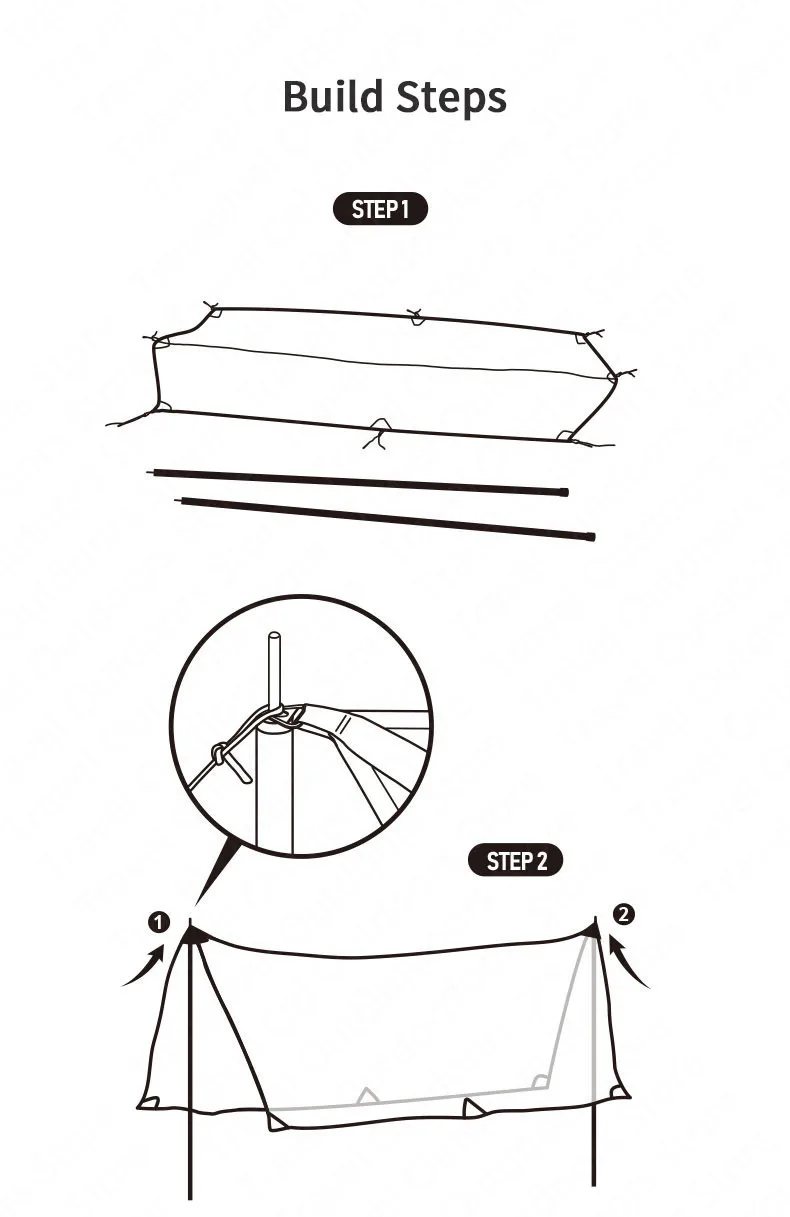 Build Steps

STEP 1

STEP 2

1

2