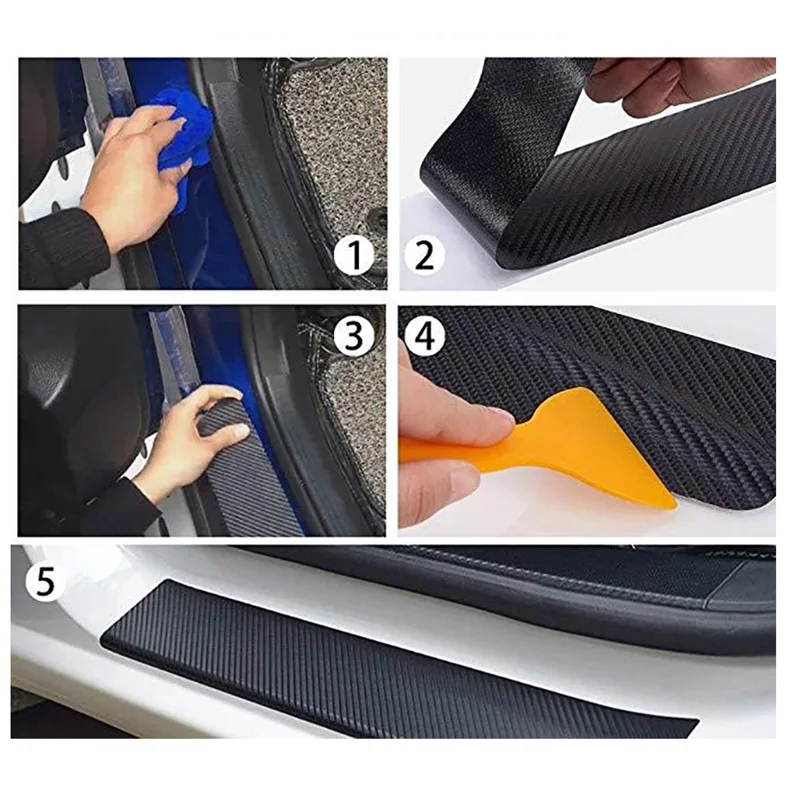 1

2

3

4

5