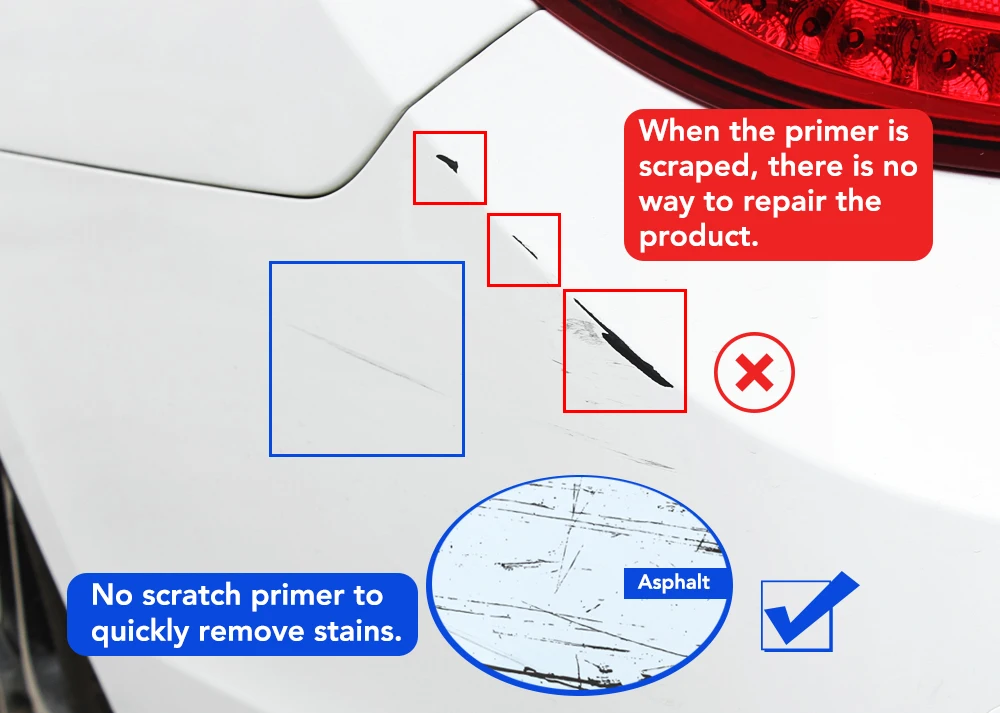 When the primer is scraped, there is no way to repair the product.

No scratch primer to quickly remove stains.

Asphalt