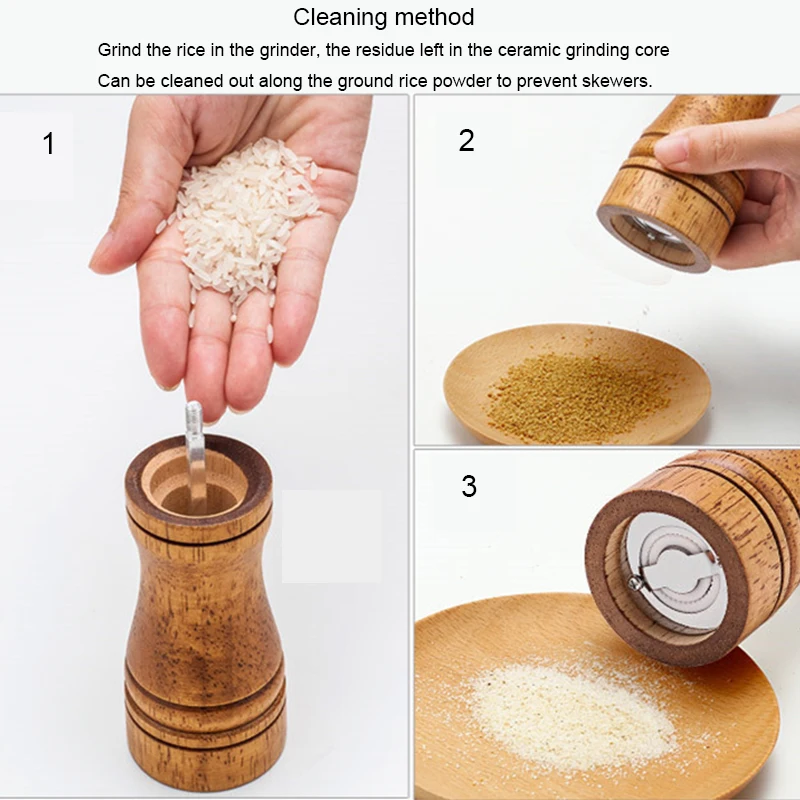 Cleaning method

Grind the rice in the grinder, the residue left in the ceramic grinding core

Can be cleaned out along the ground rice powder to prevent skewers.

1

2

3