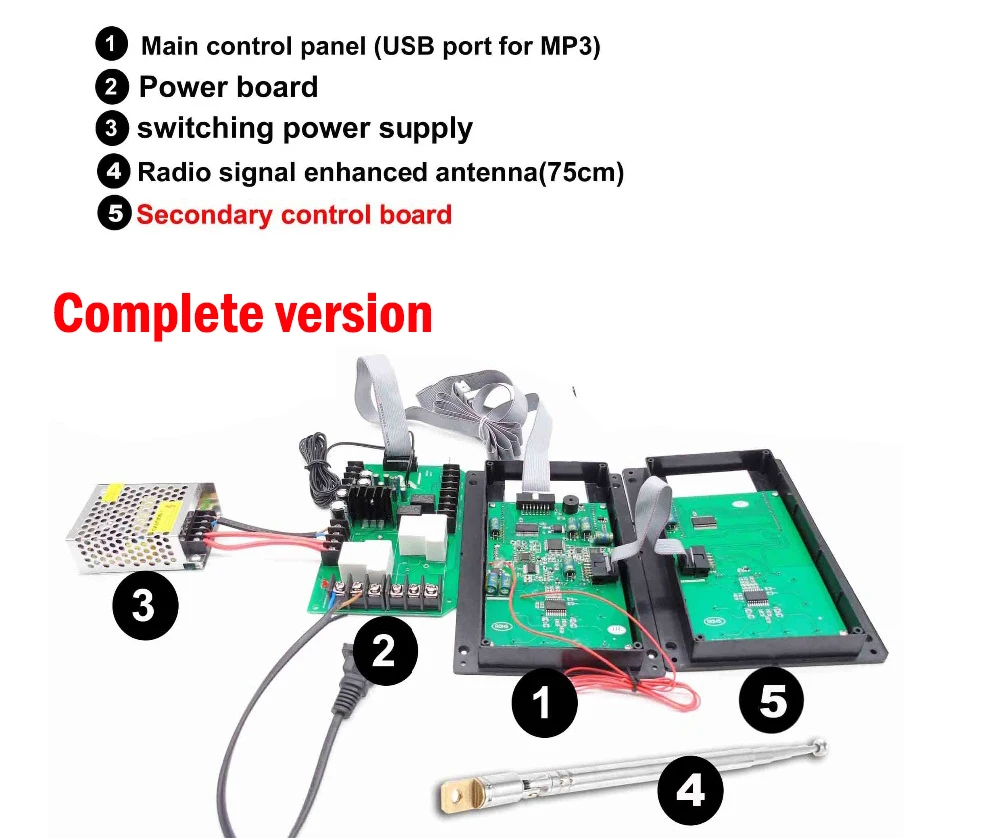 1 Main control panel (USB port for MP3)
2 Power board
3 switching power supply
4 Radio signal enhanced antenna(75cm)
5 Secondary control board

Complete version

3
2
1
5
4