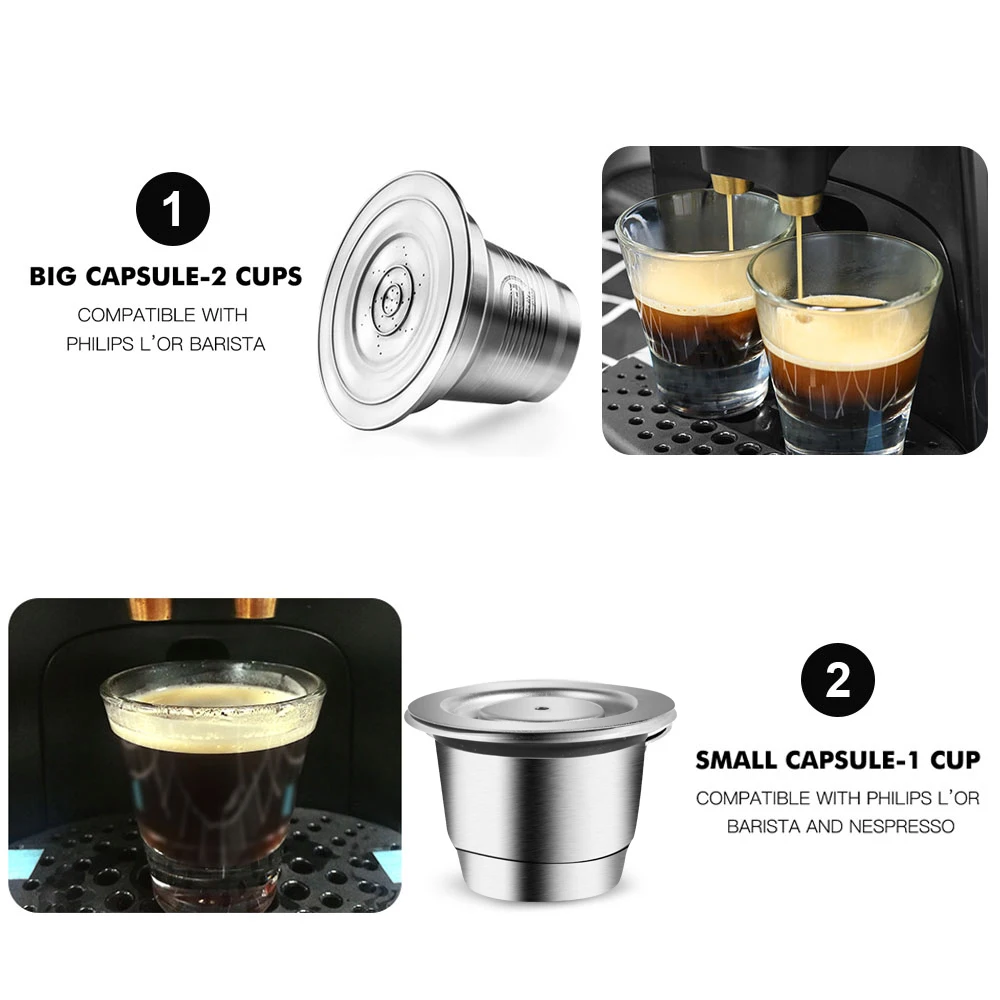 1

BIG CAPSULE-2 CUPS

COMPATIBLE WITH PHILIPS L'OR BARISTA

2

SMALL CAPSULE-1 CUP

COMPATIBLE WITH PHILIPS L'OR BARISTA AND NESPRESSO