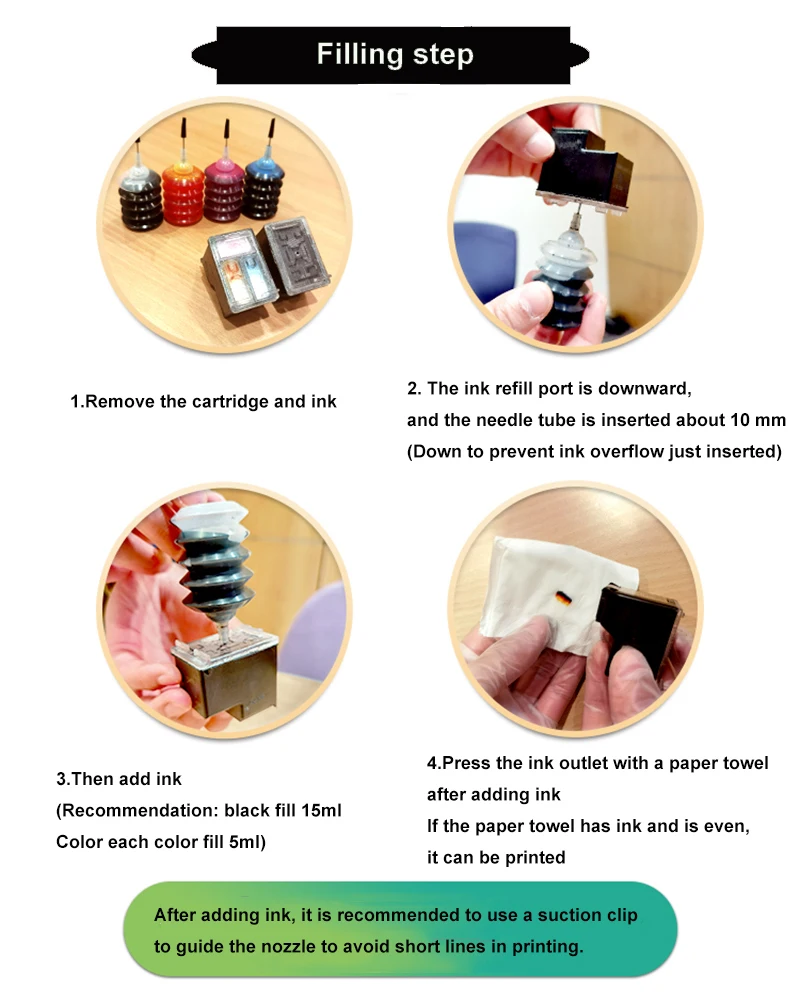 Filling step

1.Remove the cartridge and ink

2. The ink refill port is downward, and the needle tube is inserted about 10 mm (Down to prevent ink overflow just inserted)

3.Then add ink
(Recommendation: black fill 15ml
Color each color fill 5ml)

4.Press the ink outlet with a paper towel after adding ink
If the paper towel has ink and is even, it can be printed

After adding ink, it is recommended to use a suction clip to guide the nozzle to avoid short lines in printing.