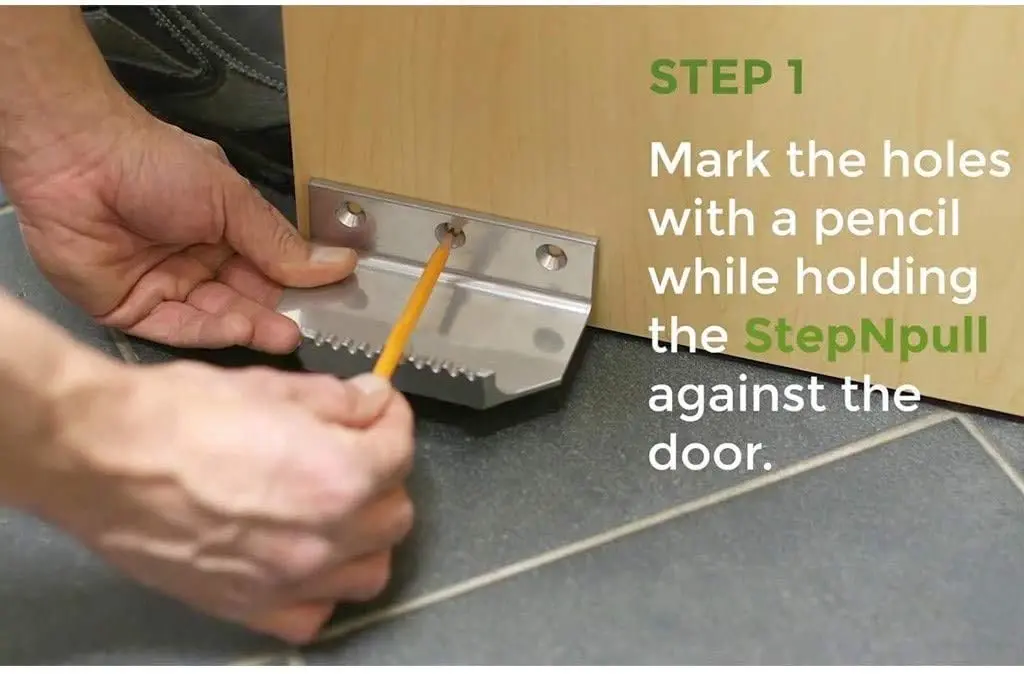 STEP 1

Mark the holes with a pencil while holding the StepNpull against the door.