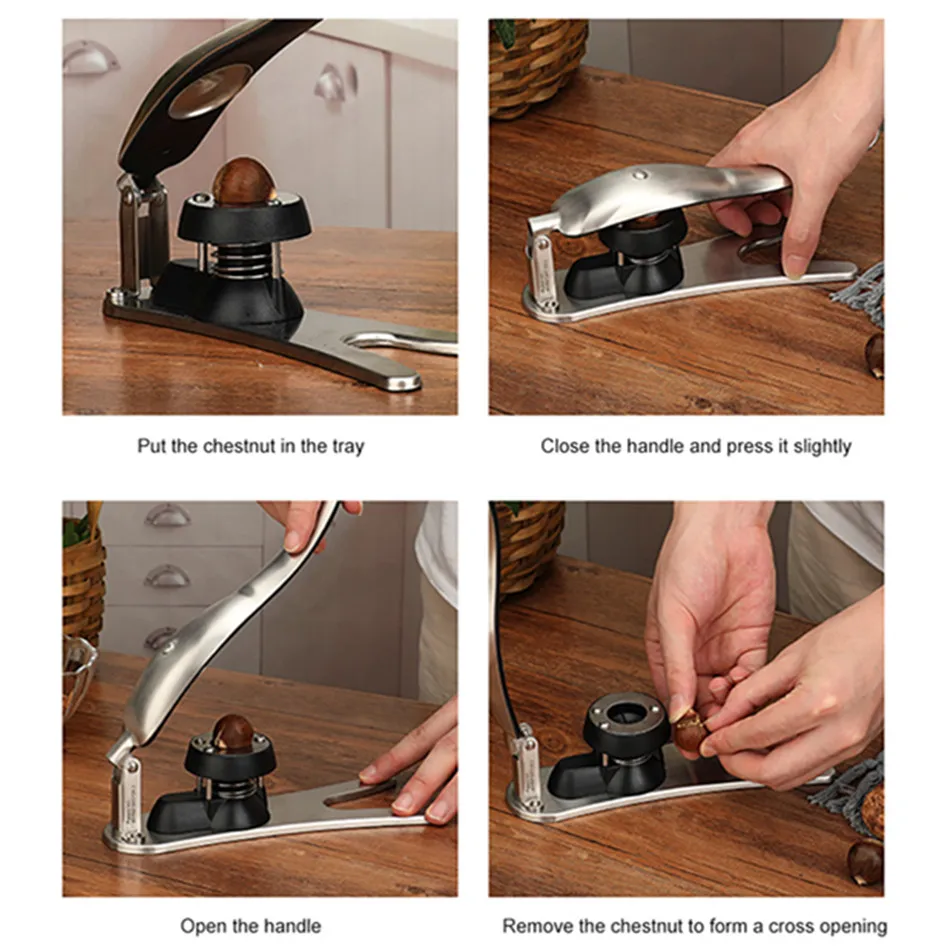 Put the chestnut in the tray

Close the handle and press it slightly

Open the handle

Remove the chestnut to form a cross opening