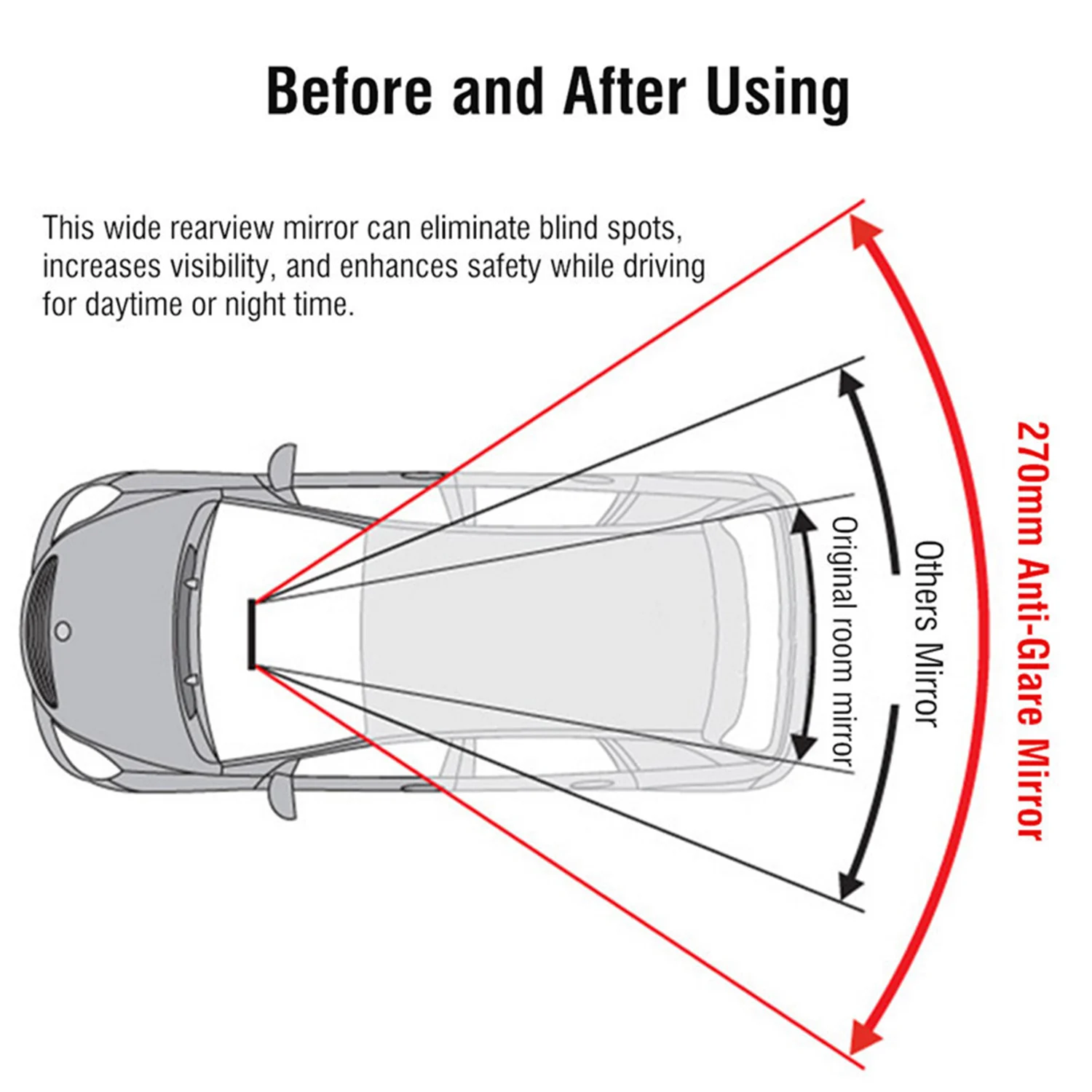 Before and After Using

This wide rearview mirror can eliminate blind spots, increases visibility, and enhances safety while driving for daytime or night time.

Original room mirror

Others Mirror

270mm Anti-Glare Mirror