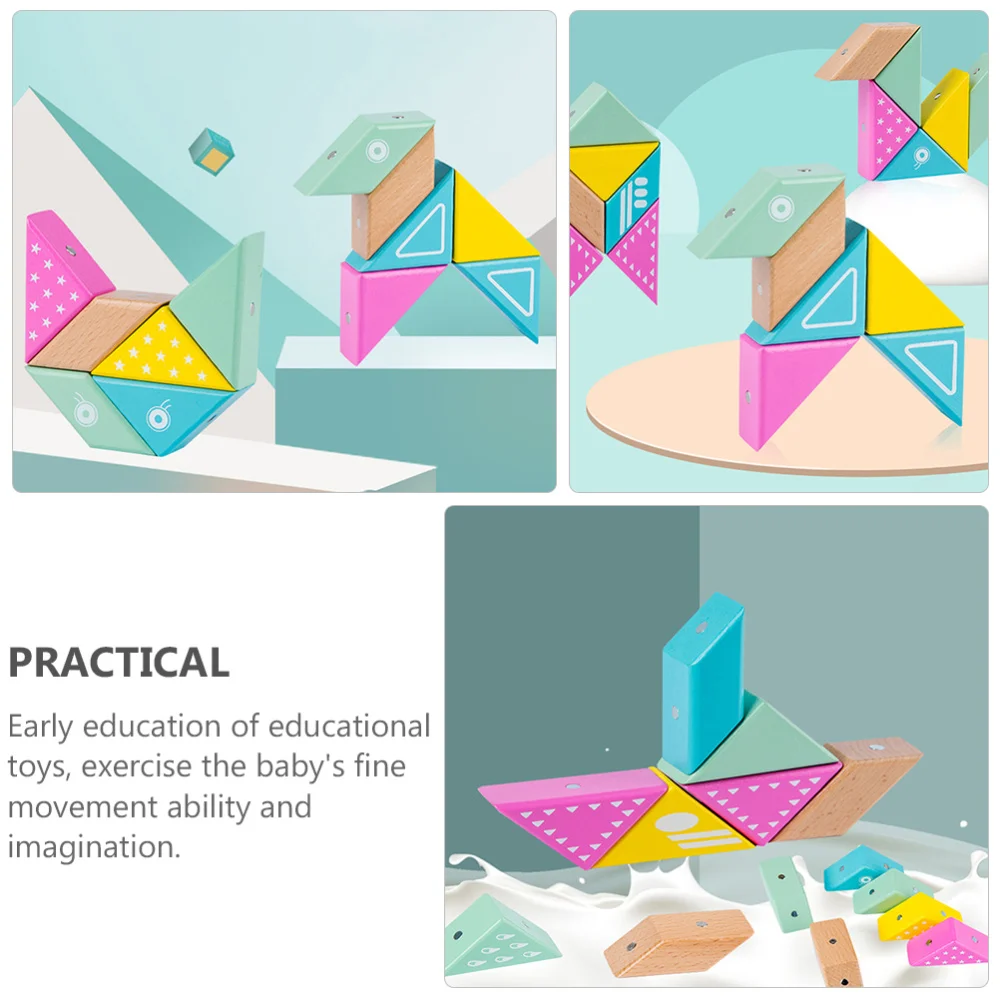 PRACTICAL

Early education of educational toys, exercise the baby's fine movement ability and imagination.