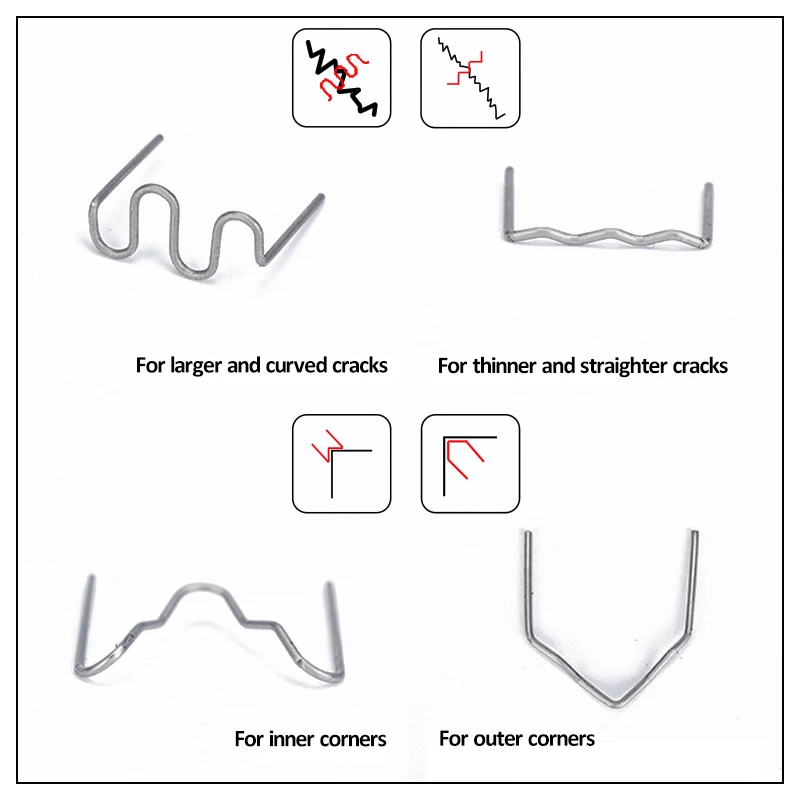 For larger and curved cracks

For thinner and straighter cracks

For inner corners

For outer corners