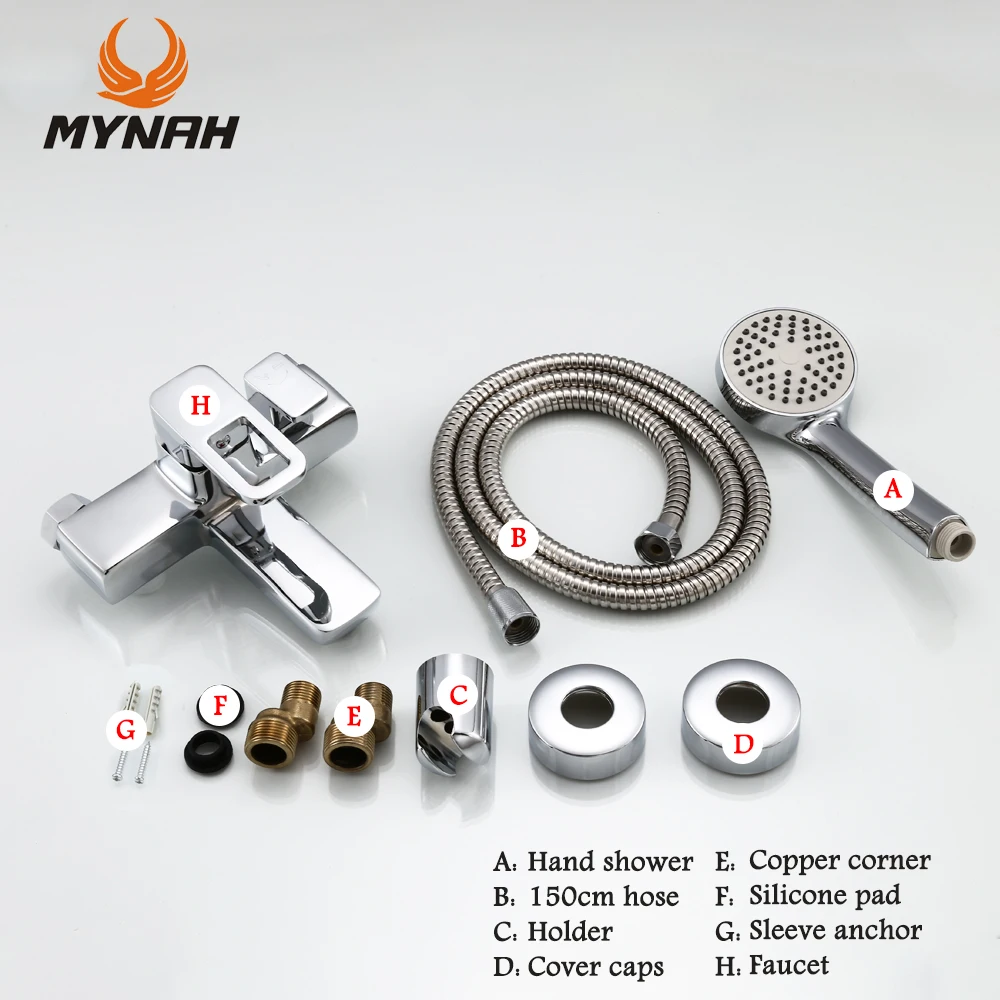 MYNAH

H

B

A

G F E C D

A: Hand shower
B: 150cm hose
C: Holder
D: Cover caps

E: Copper corner
F: Silicone pad
G: Sleeve anchor
H: Faucet