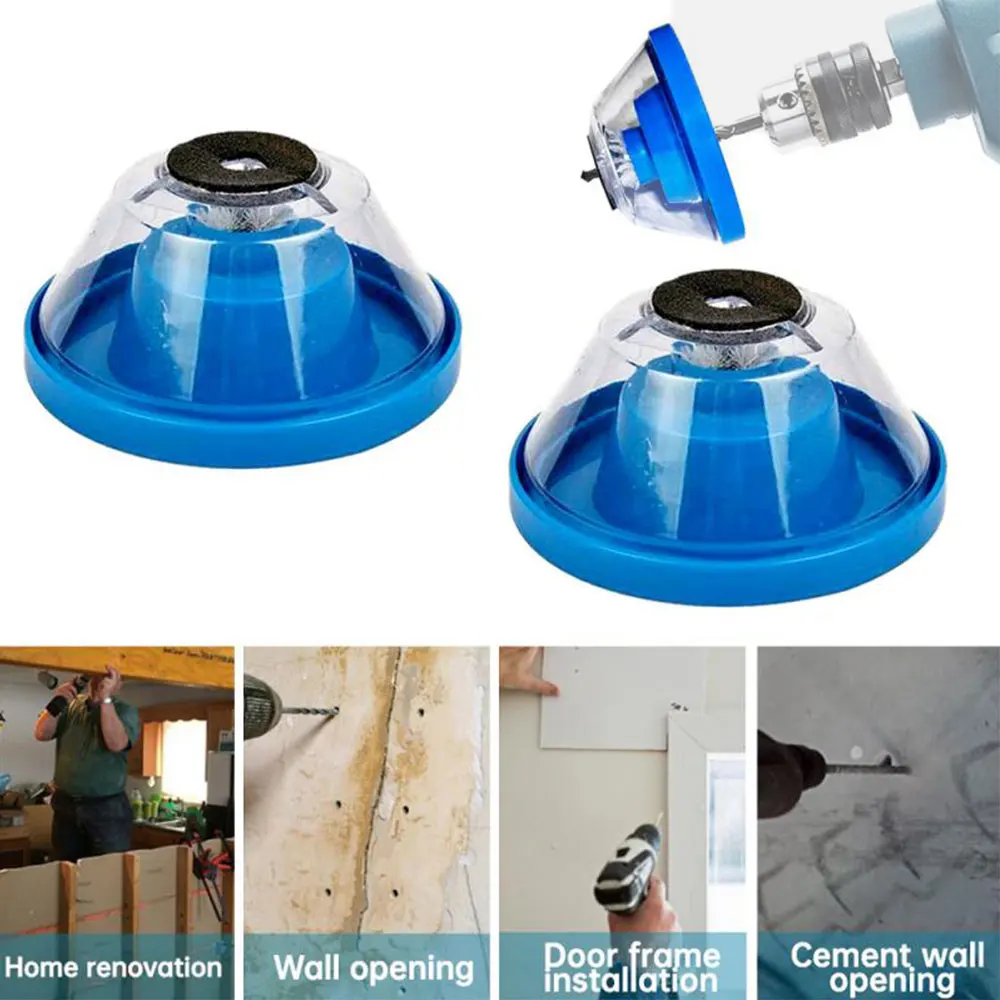 Home renovation

Wall opening

Door frame installation

Cement wall opening