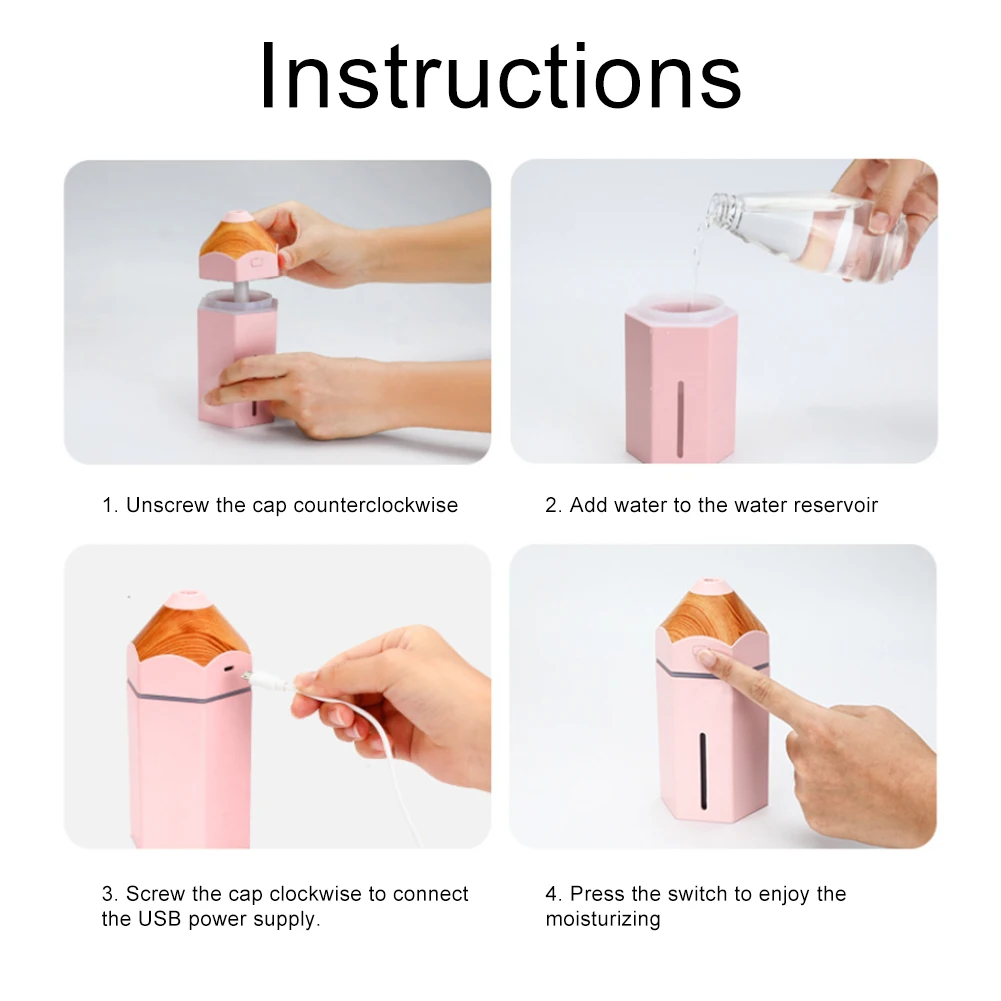 Instructions

1. Unscrew the cap counterclockwise

2. Add water to the water reservoir

3. Screw the cap clockwise to connect the USB power supply.

4. Press the switch to enjoy the moisturizing