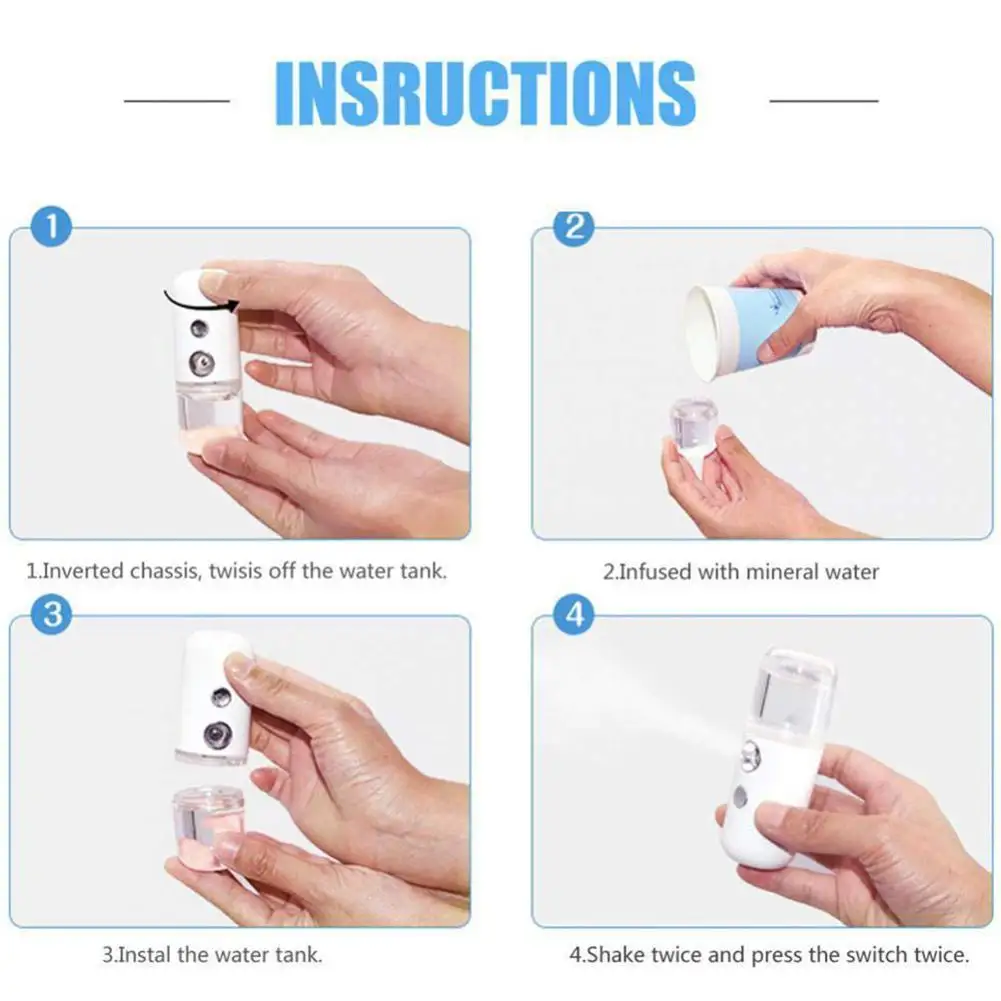 INSRUCTIONS

1

1.Inverted chassis, twisis off the water tank.

2

2.Infused with mineral water

3

3.Instal the water tank.

4

4.Shake twice and press the switch twice.