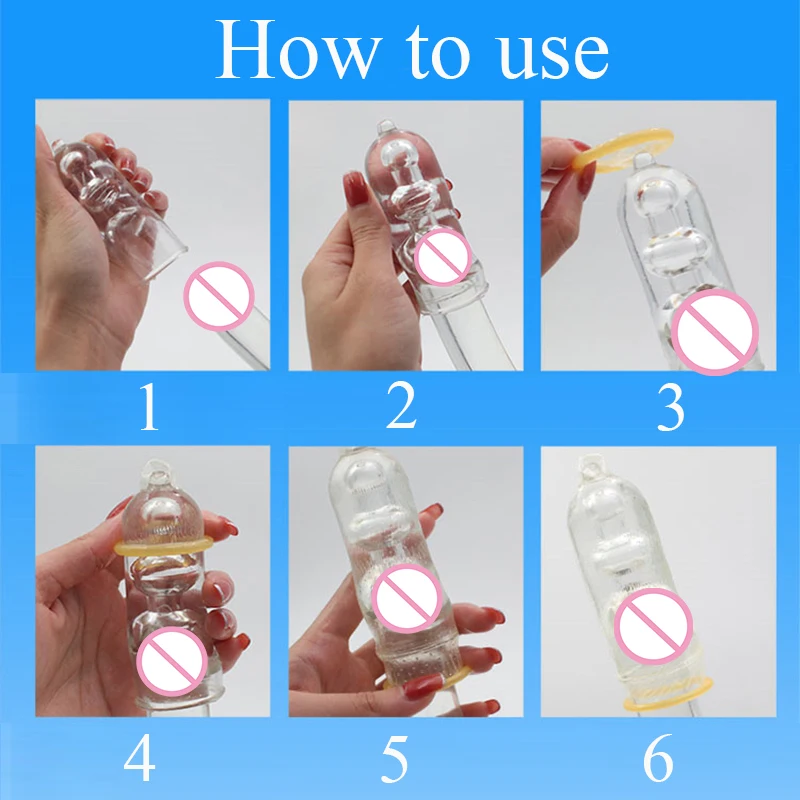 How to use

1

2

3

4

5

6