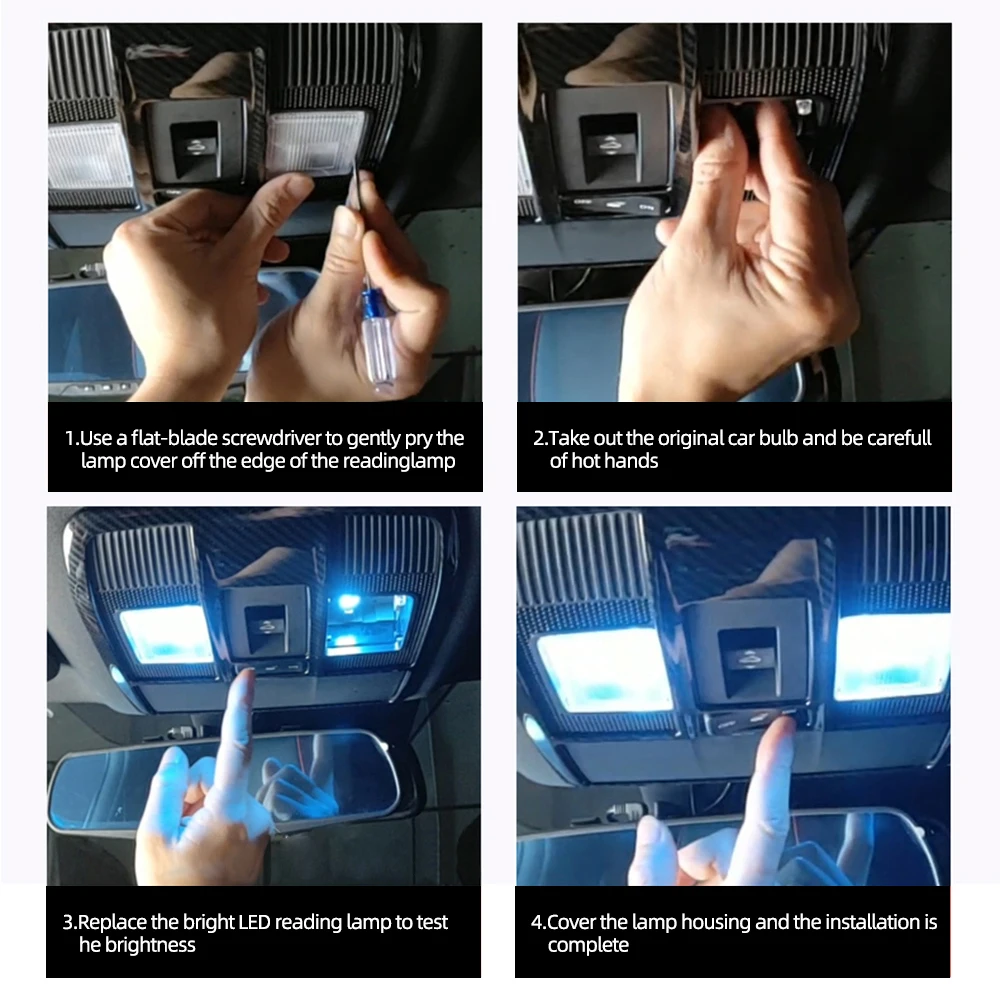 1.Use a flat-blade screwdriver to gently pry the lamp cover off the edge of the readinglamp

2.Take out the original car bulb and be carefull of hot hands

3.Replace the bright LED reading lamp to test he brightness

4.Cover the lamp housing and the installation is complete