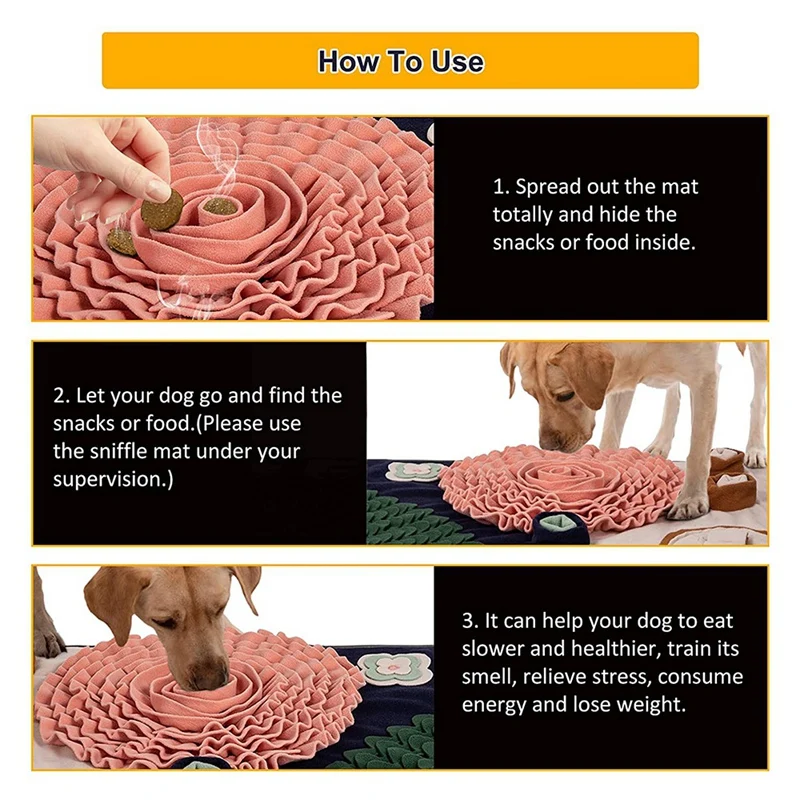 How To Use

1. Spread out the mat totally and hide the snacks or food inside.

2. Let your dog go and find the snacks or food.(Please use the sniffle mat under your supervision.)

3. It can help your dog to eat slower and healthier, train its smell, relieve stress, consume energy and lose weight.