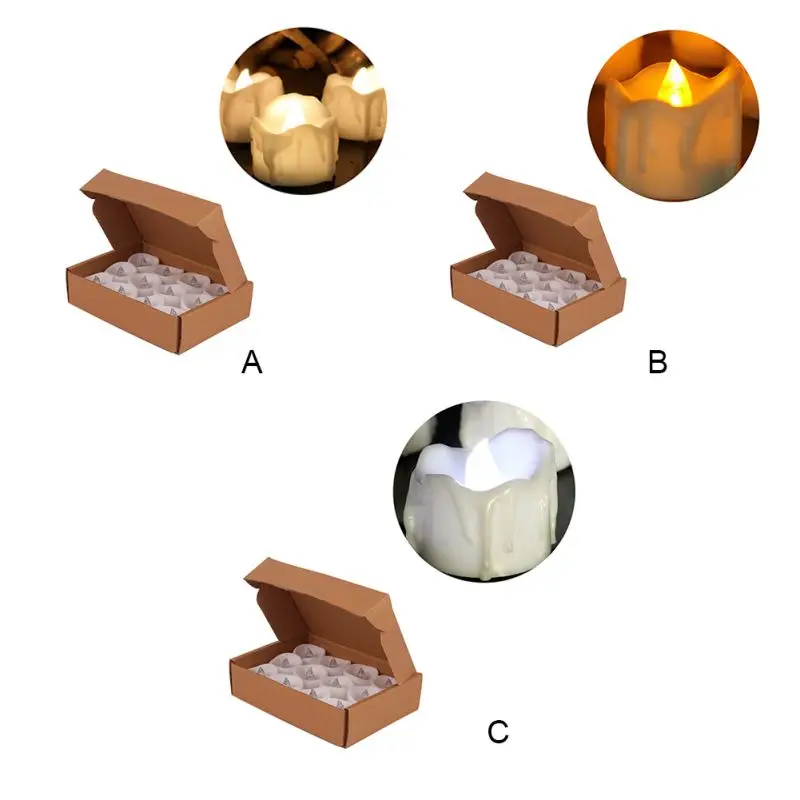 A

B

C