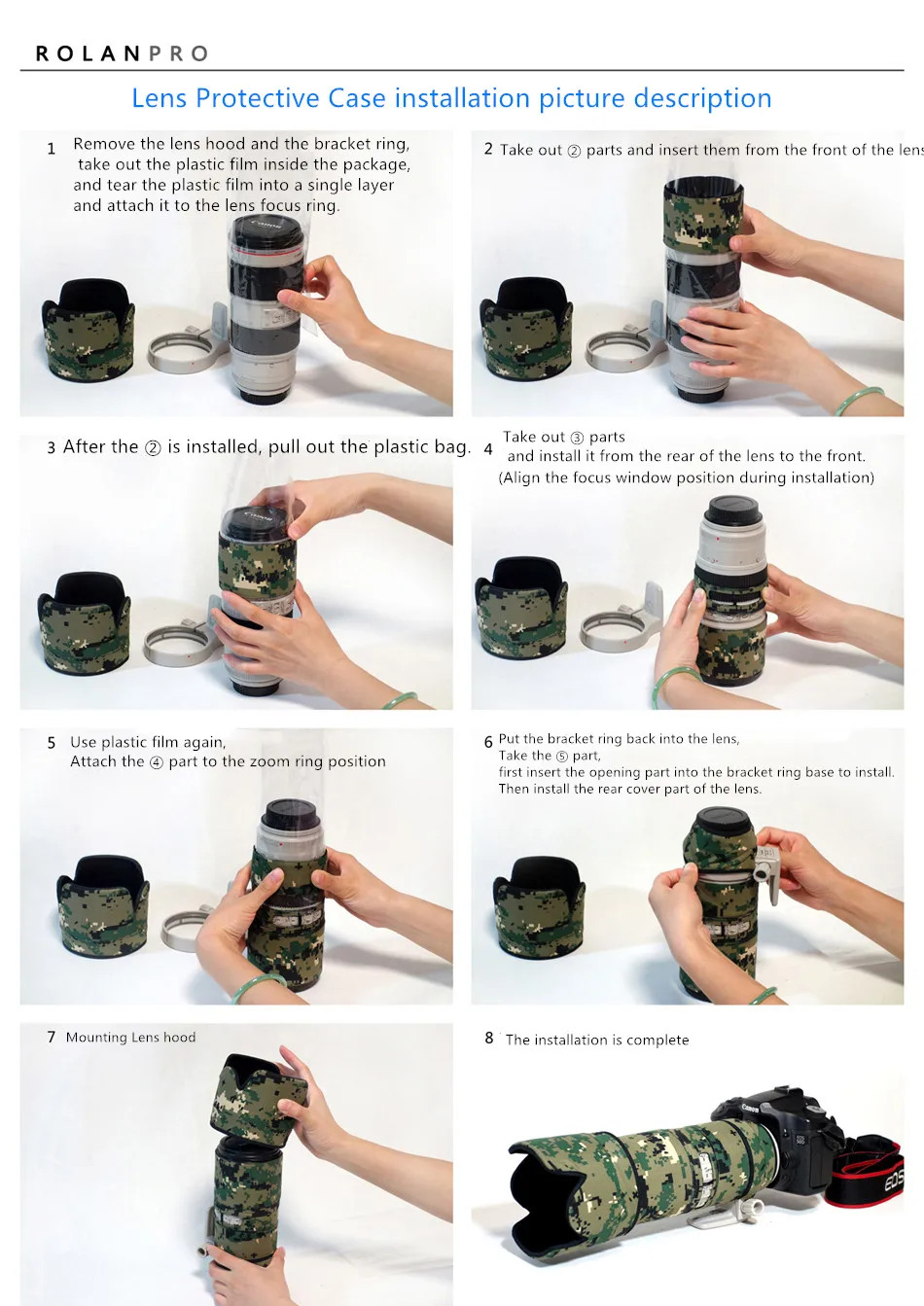 ROLANPRO

Lens Protective Case installation picture description

1 Remove the lens hood and the bracket ring, take out the plastic film inside the package, and tear the plastic film into a single layer and attach it to the lens focus ring.

2 Take out ② parts and insert them from the front of the lens

3 After the ② is installed, pull out the plastic bag.

4 Take out ③ parts and install it from the rear of the lens to the front. (Align the focus window position during installation)

5 Use plastic film again, Attach the ④ part to the zoom ring position

6 Put the bracket ring back into the lens, Take the ⑤ part, first insert the opening part into the bracket ring base to install. Then install the rear cover part of the lens.

7 Mounting Lens hood

8 The installation is complete