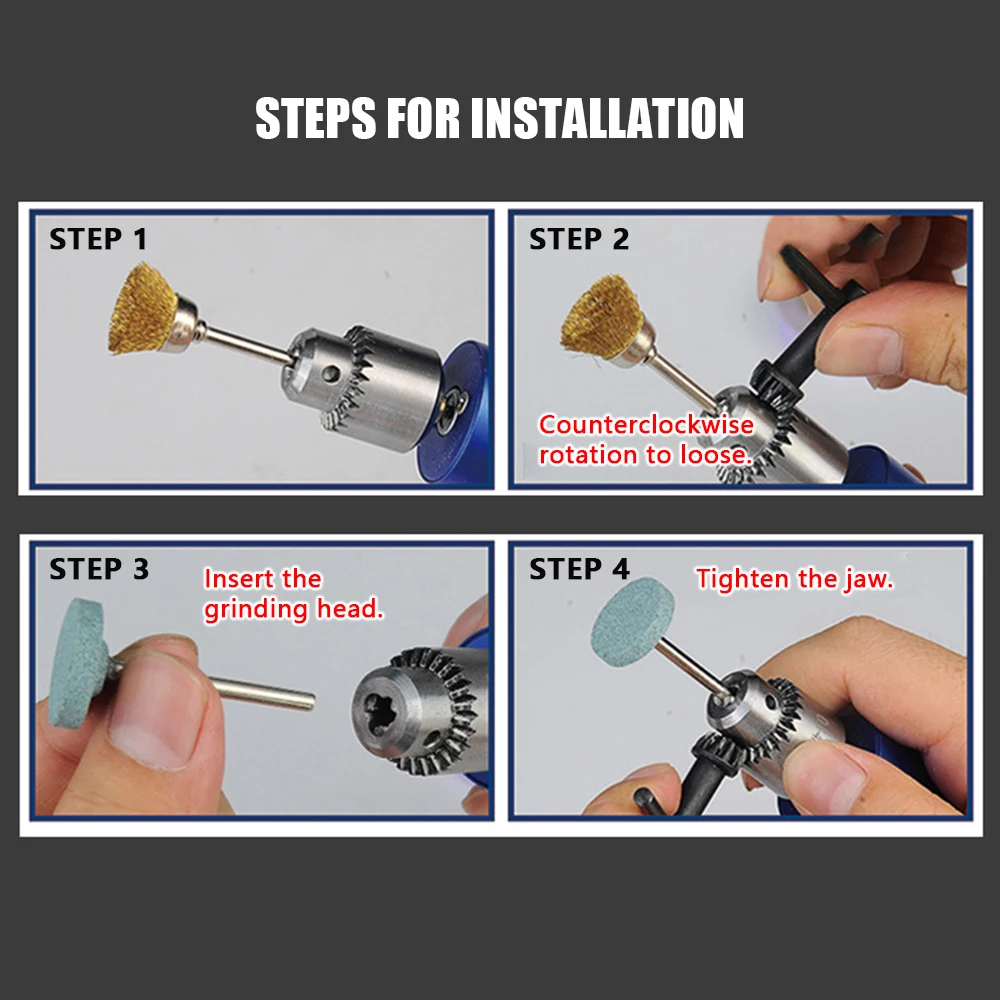 STEPS FOR INSTALLATION

STEP 1

STEP 2

Counterclockwise rotation to loose.

STEP 3

Insert the grinding head.

STEP 4

Tighten the jaw.