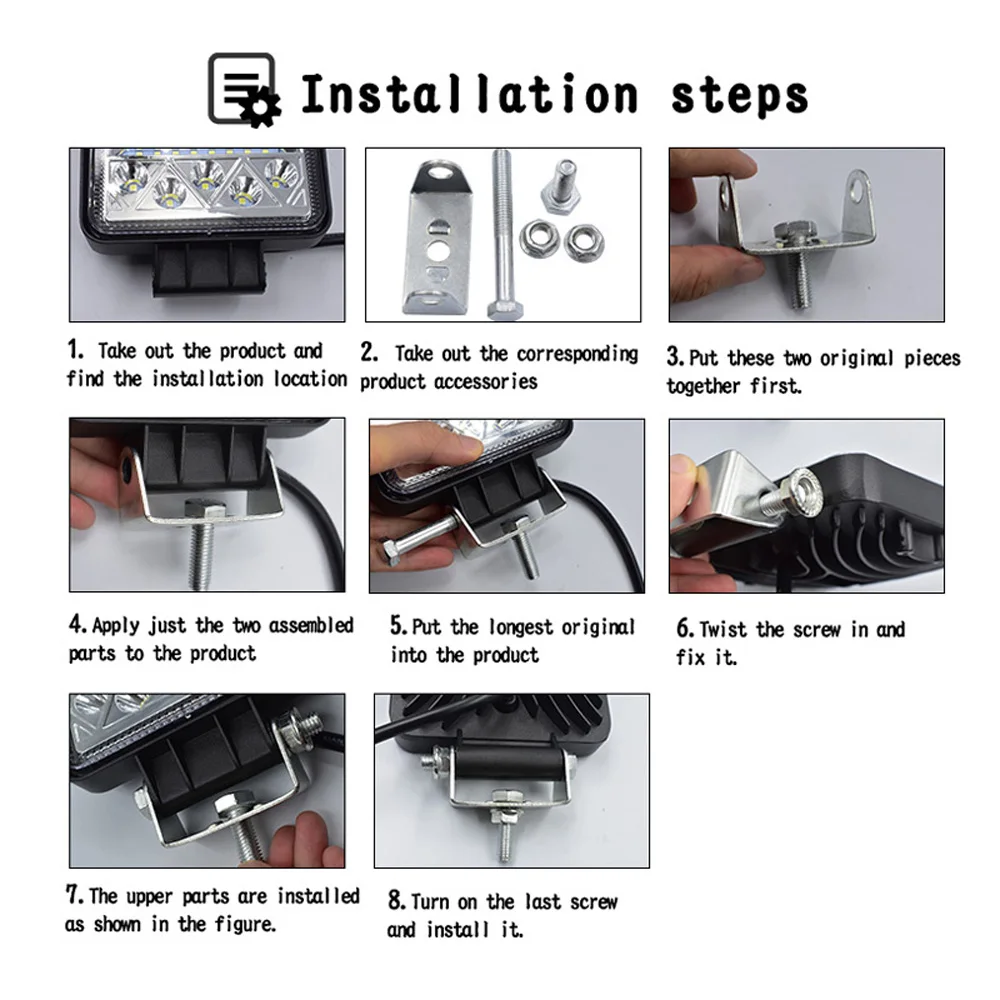 Installation steps

1. Take out the product and find the installation location

2. Take out the corresponding product accessories

3. Put these two original pieces together first.

4. Apply just the two assembled parts to the product

5. Put the longest original into the product

6. Twist the screw in and fix it.

7. The upper parts are installed as shown in the figure.

8. Turn on the last screw and install it.