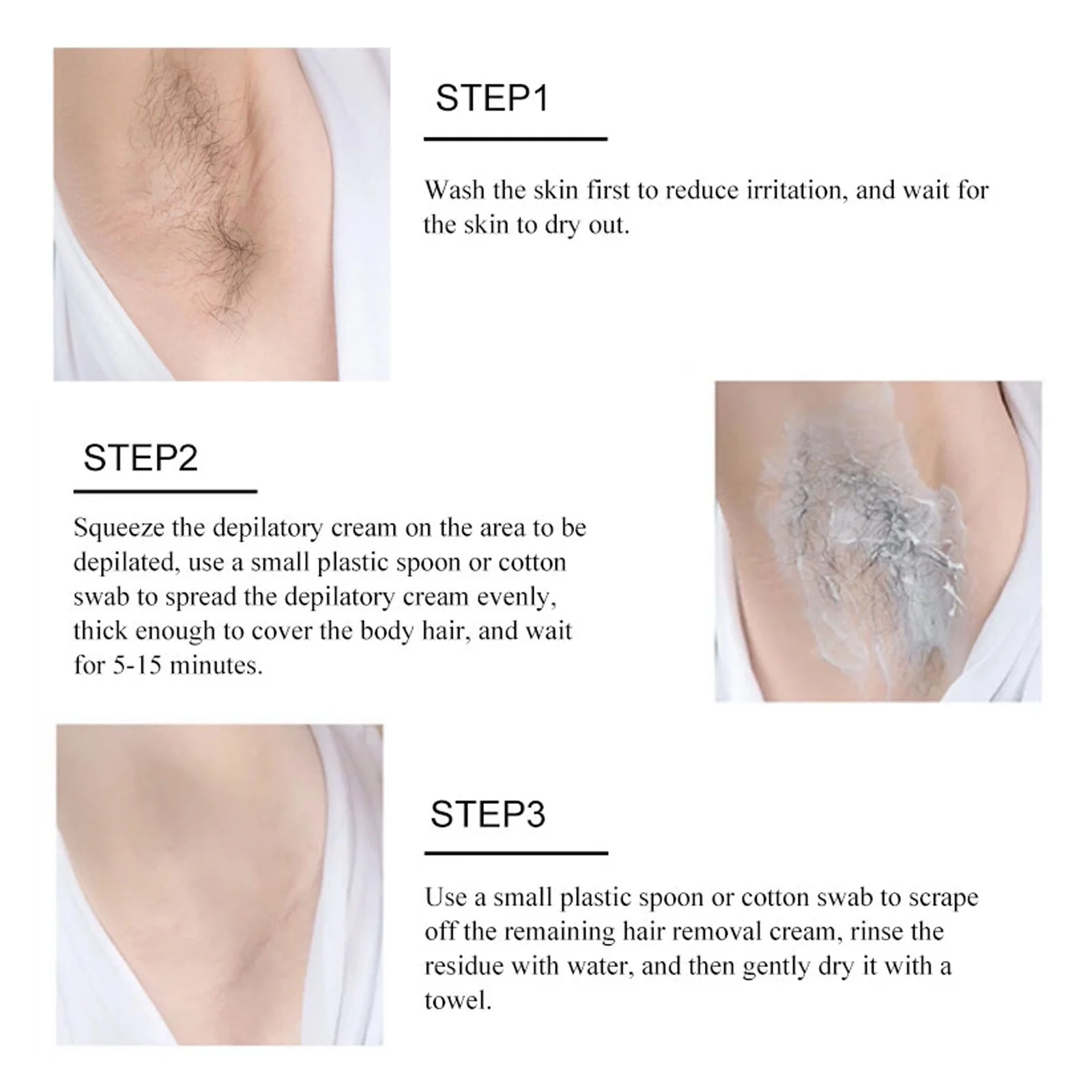 STEP1

Wash the skin first to reduce irritation, and wait for the skin to dry out.

STEP2

Squeeze the depilatory cream on the area to be depilated, use a small plastic spoon or cotton swab to spread the depilatory cream evenly, thick enough to cover the body hair, and wait for 5-15 minutes.

STEP3

Use a small plastic spoon or cotton swab to scrape off the remaining hair removal cream, rinse the residue with water, and then gently dry it with a towel.