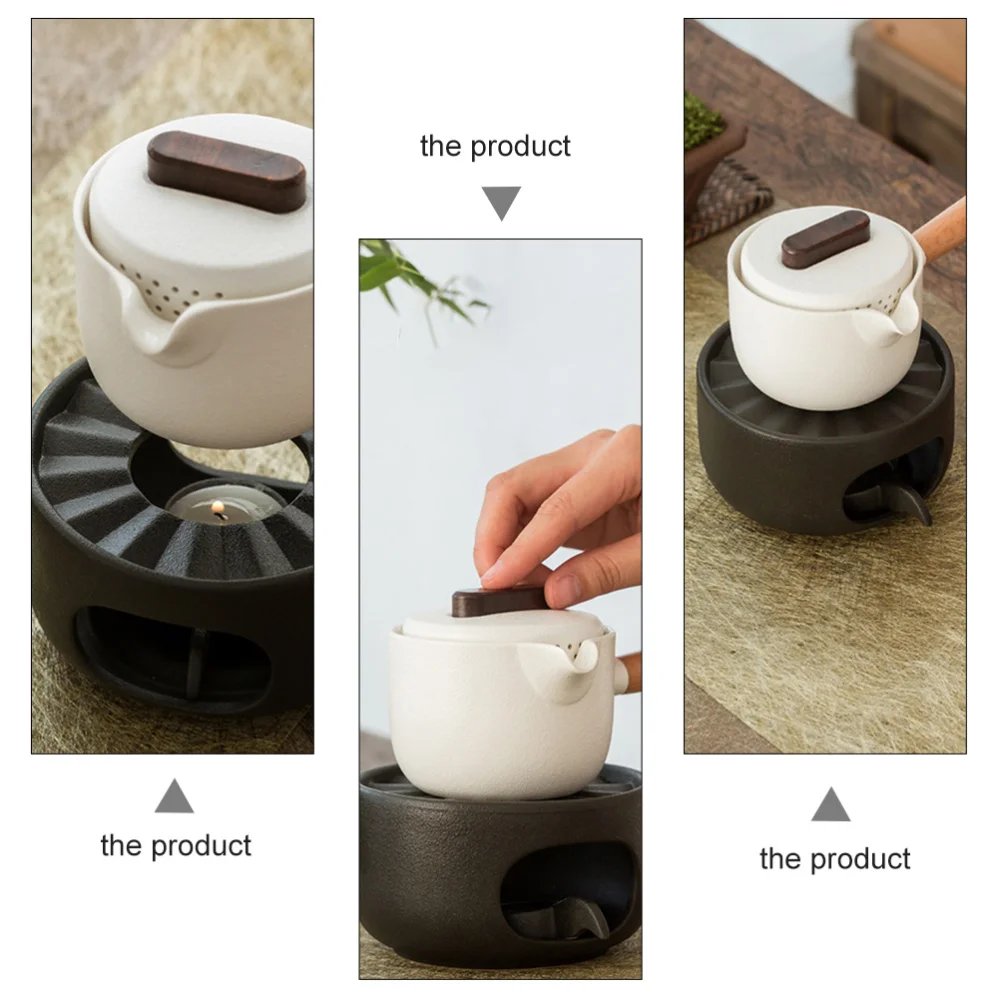 the product

the product

the product